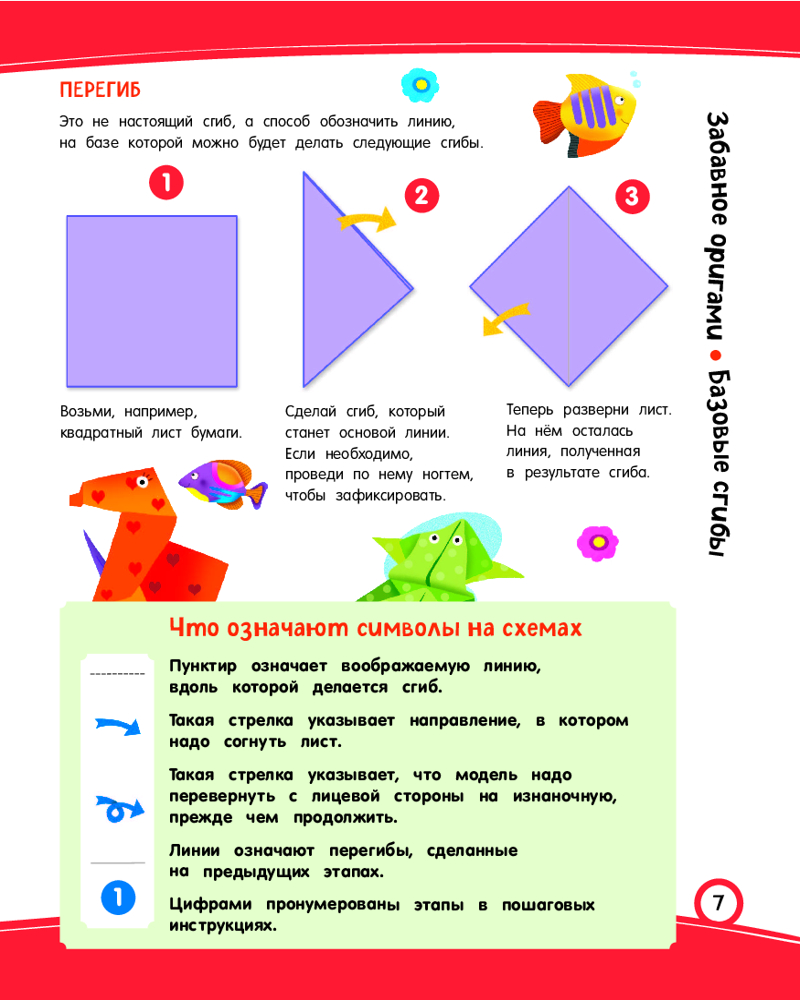 ПЕРЕГИБ

Это не настоящий сгиб, а способ обозначить линию, на базе которой можно будет делать следующие сгибы.

1

2

3

Возьми, например, квадратный лист бумаги.

Сделай сгиб, который станет основой линии. Если необходимо, проведи по нему ногтем, чтобы зафиксировать.

Теперь разверни лист. На нём осталась линия, полученная в результате сгиба.

Забавное оригами • Базовые сгибы

Что означают символы на схемах

Пунктир означает воображаемую линию, вдоль которой делается сгиб.

Такая стрелка указывает направление, в котором надо согнуть лист.

Такая стрелка указывает, что модель надо перевернуть с лицевой стороны на изнаночную, прежде чем продолжить.

Линии означают перегибы, сделанные на предыдущих этапах.

1

Цифрами пронумерованы этапы в пошаговых инструкциях.

7