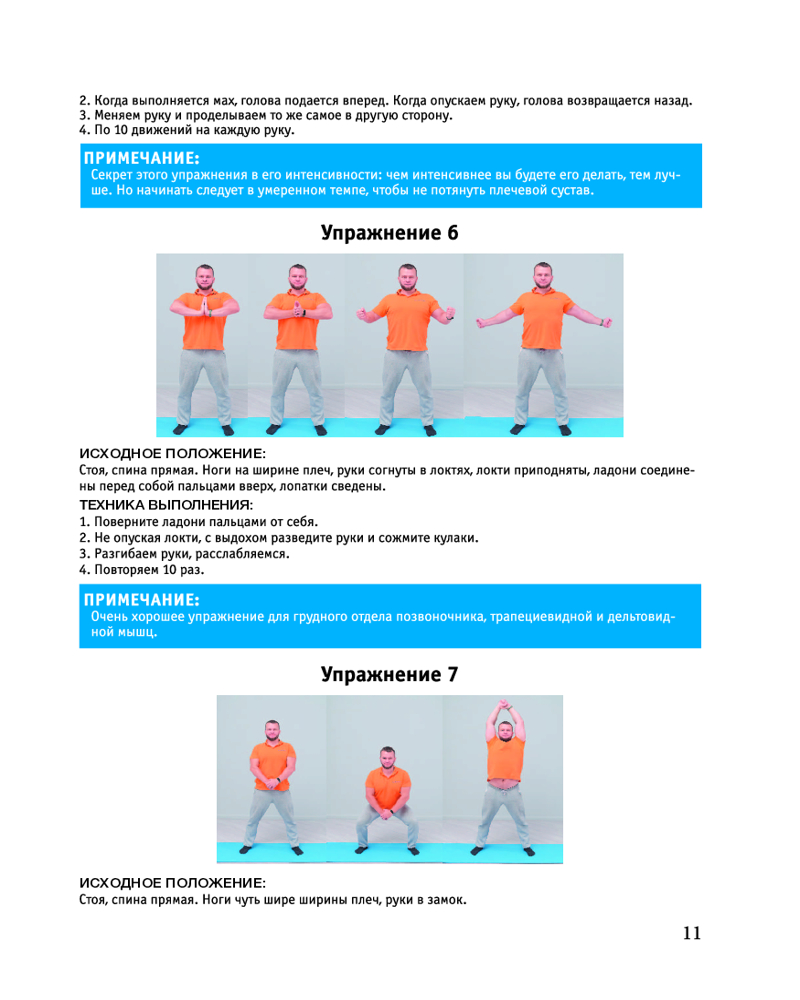 2. Когда выполняется мах, голова подается вперед. Когда опускаем руку, голова возвращается назад.
3. Меняем руку и проделываем то же самое в другую сторону.
4. По 10 движений на каждую руку.

ПРИМЕЧАНИЕ:
Секрет этого упражнения в его интенсивности: чем интенсивнее вы будете его делать, тем лучше. Но начинать следует в умеренном темпе, чтобы не потянуть плечевой сустав.

Упражнение 6

ИСХОДНОЕ ПОЛОЖЕНИЕ:
Стоя, спина прямая. Ноги на ширине плеч, руки согнуты в локтях, локти приподняты, ладони соединены перед собой пальцами вверх, лопатки сведены.
ТЕХНИКА ВЫПОЛНЕНИЯ:
1. Поверните ладони пальцами от себя.
2. Не опуская локти, с выдохом разведите руки и сожмите кулаки.
3. Разгибаем руки, расслабляемся.
4. Повторяем 10 раз.

ПРИМЕЧАНИЕ:
Очень хорошее упражнение для грудного отдела позвоночника, трапециевидной и дельтовидной мышц.

Упражнение 7

ИСХОДНОЕ ПОЛОЖЕНИЕ:
Стоя, спина прямая. Ноги чуть шире ширины плеч, руки в замок.

11