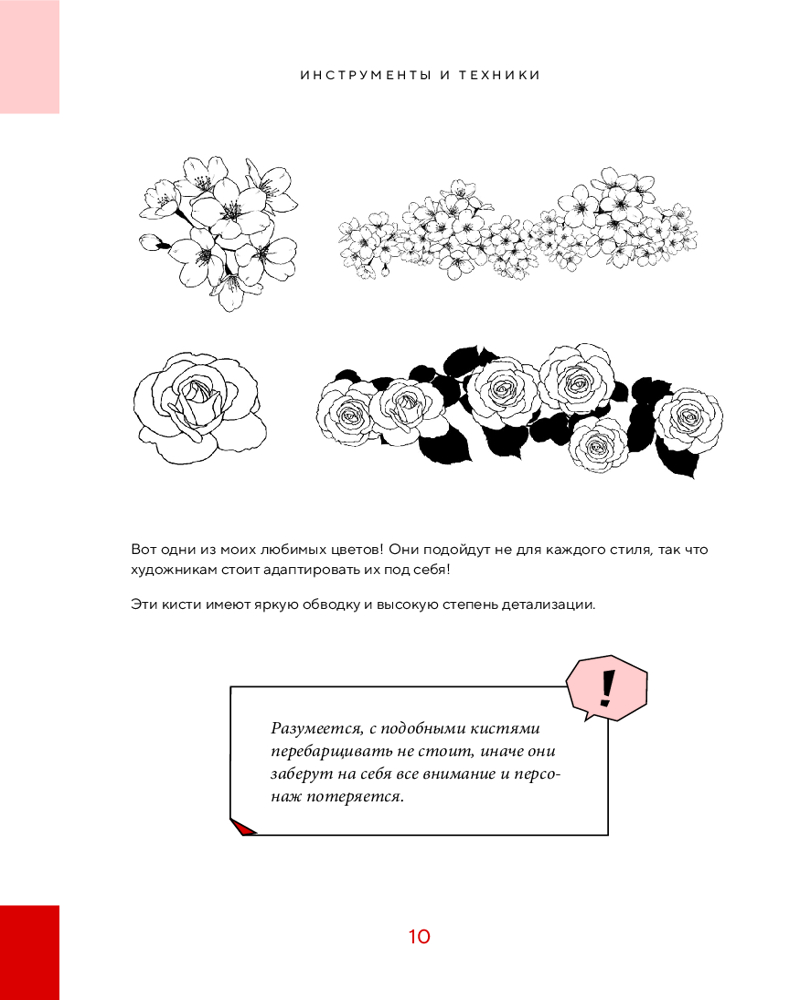 ИНСТРУМЕНТЫ И ТЕХНИКИ

Вот одни из моих любимых цветов! Они подойдут не для каждого стиля, так что художникам стоит адаптировать их под себя!

Эти кисти имеют яркую обводку и высокую степень детализации.

!

Разумеется, с подобными кистями перебарщивать не стоит, иначе они заберут на себя все внимание и персонаж потеряется.

10