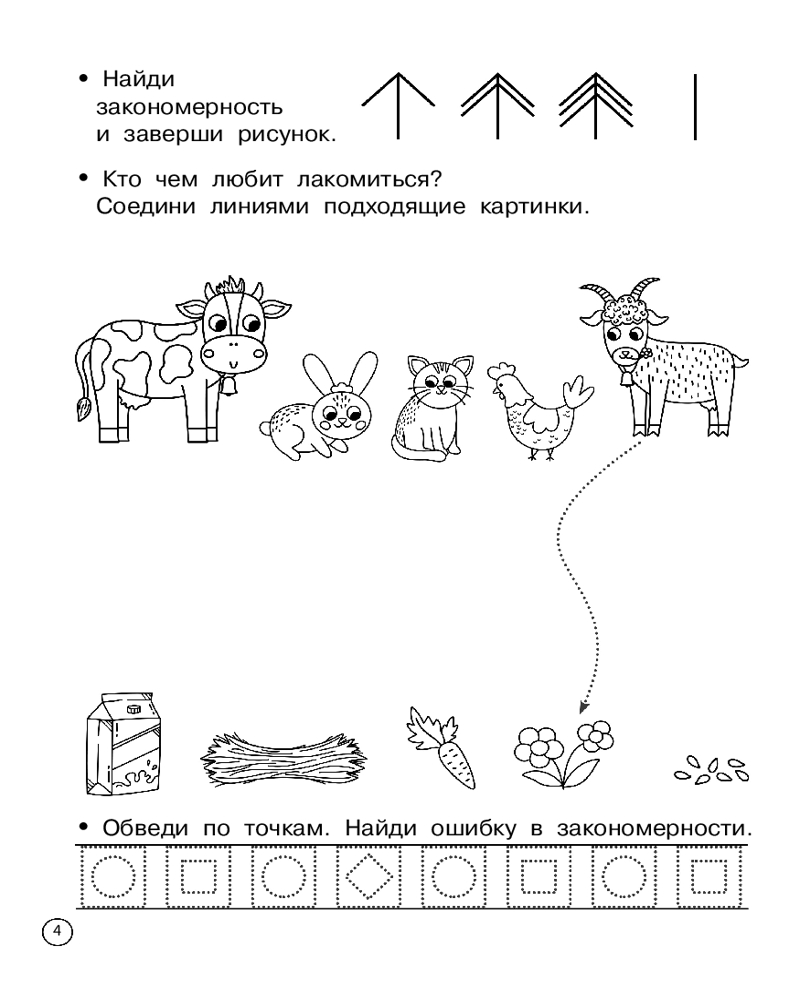 • Найди закономерность и заверши рисунок.

• Кто чем любит лакомиться? Соедини линиями подходящие картинки.

• Обведи по точкам. Найди ошибку в закономерности.

4