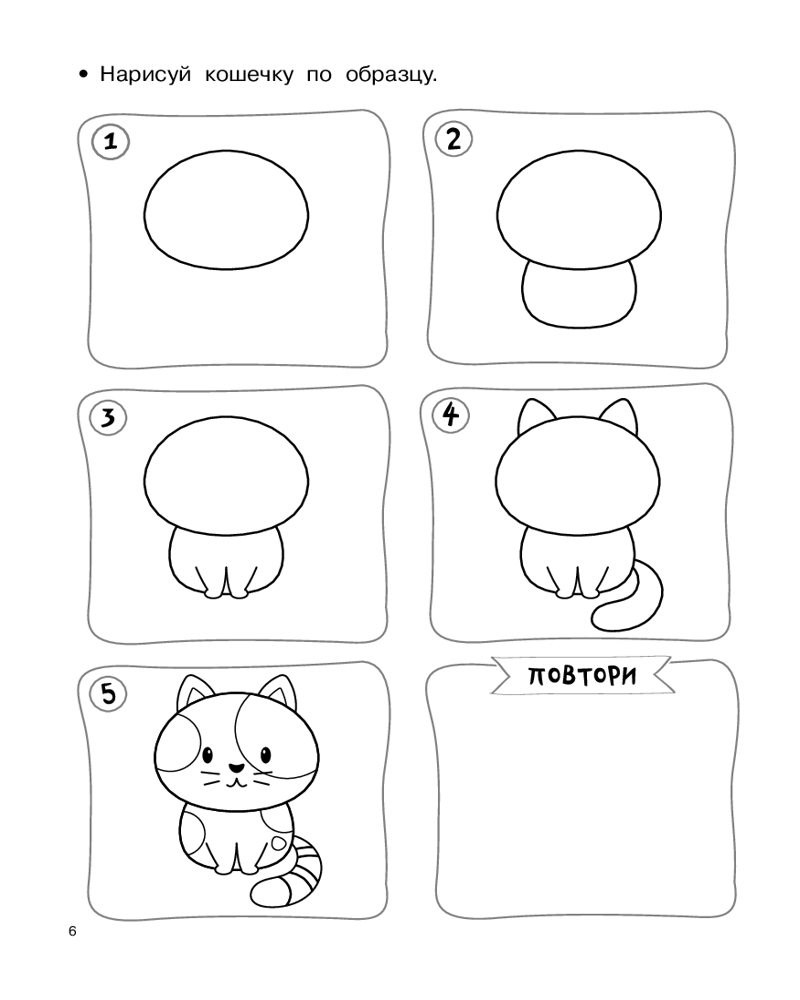 • Нарисуй кошечку по образцу.

1

2

3

4

5

ПОВТОРИ

6