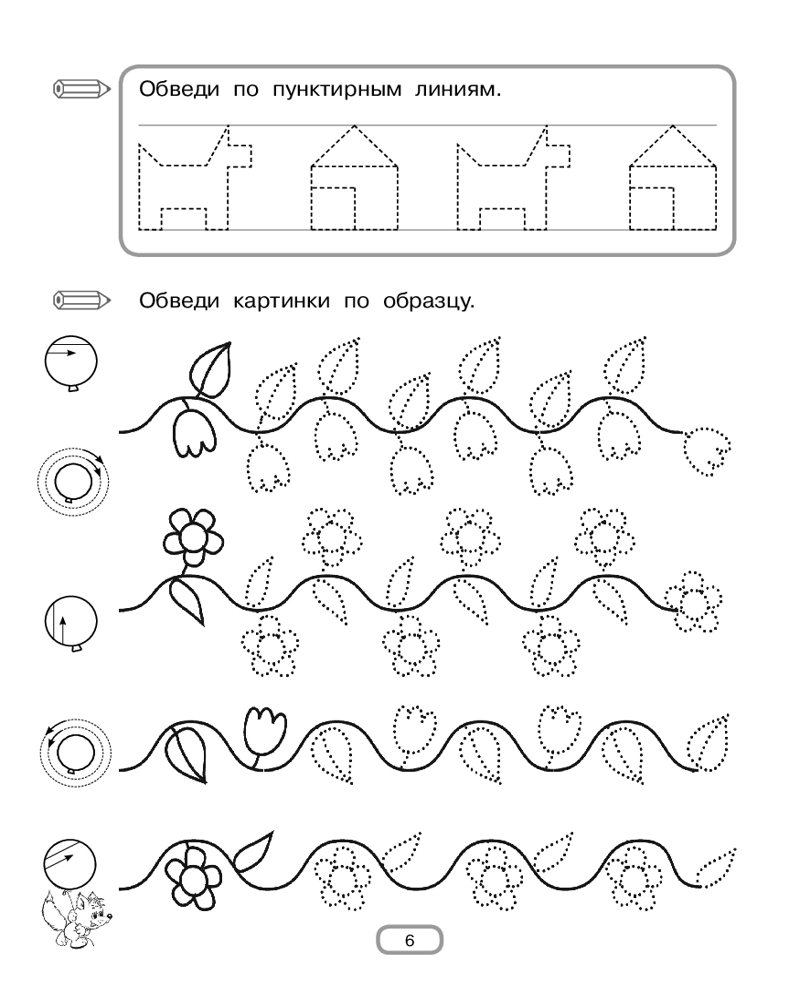 Обведи по пунктирным линиям.

Обведи картинки по образцу.

6