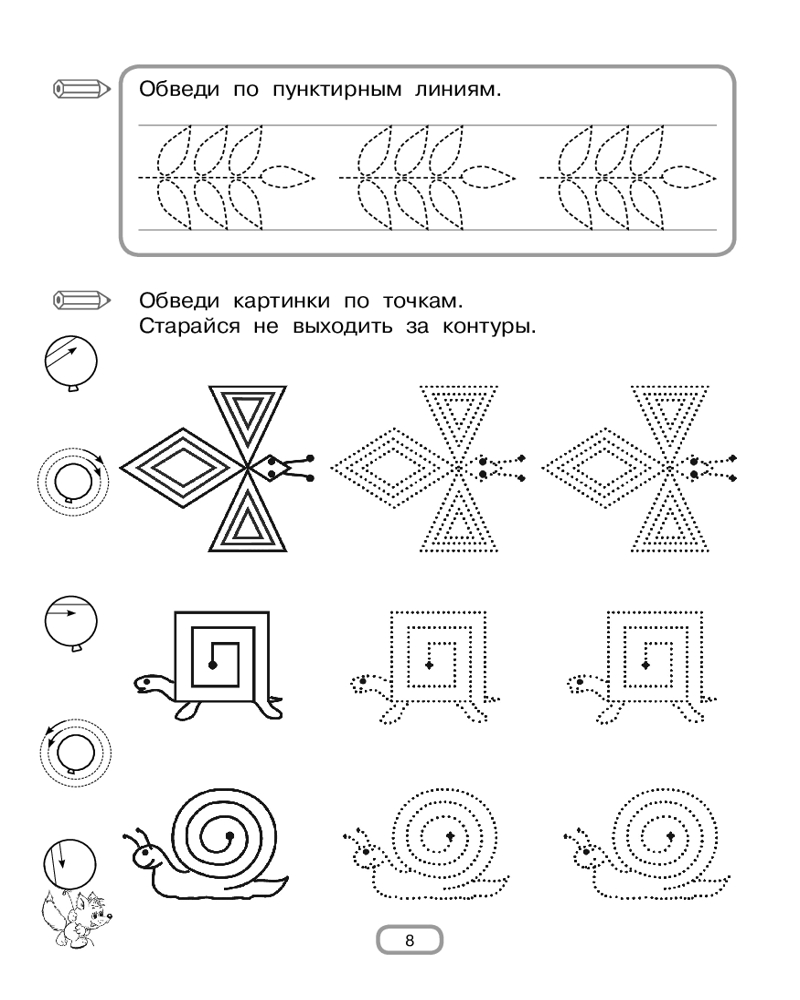 Обведи по пунктирным линиям.

Обведи картинки по точкам.
Старайся не выходить за контуры.

8