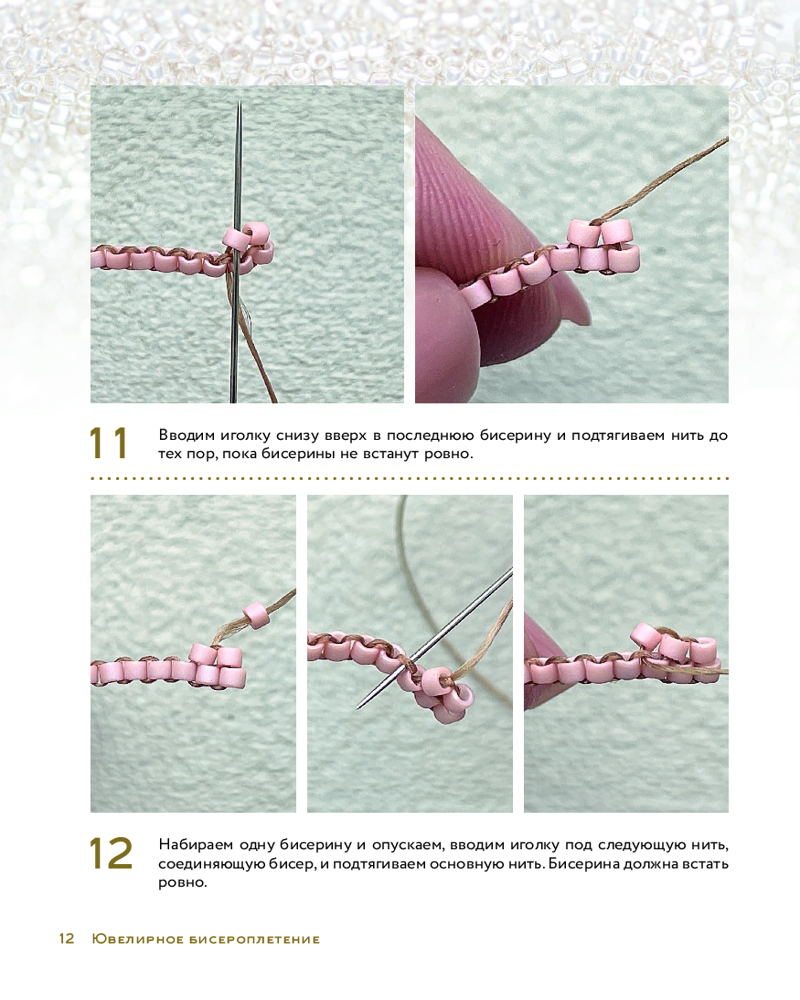 11 Вводим иголку снизу вверх в последнюю бисерину и подтягиваем нить до тех пор, пока бисерины не встанут ровно.

12 Набираем одну бисерину и опускаем, вводим иголку под следующую нить, соединяющую бисер, и подтягиваем основную нить. Бисерина должна встать ровно.

12 Ювелирное бисероплетение