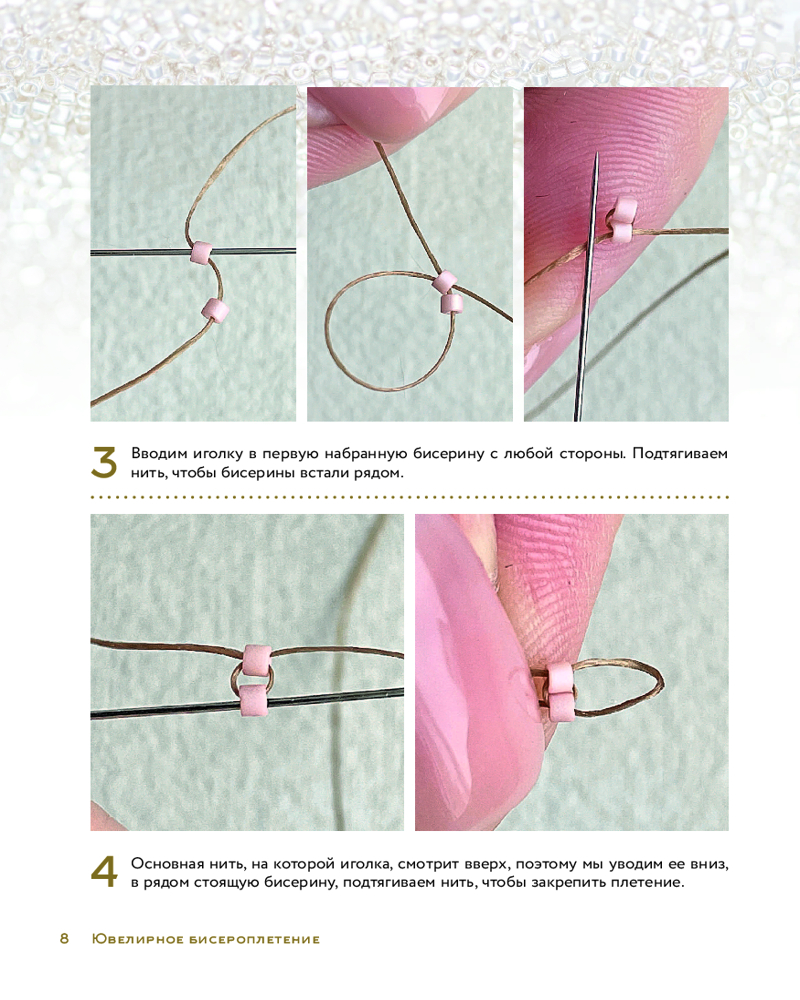 3 Вводим иголку в первую набранную бисерину с любой стороны. Подтягиваем нить, чтобы бисерины встали рядом.

4 Основная нить, на которой иголка, смотрит вверх, поэтому мы уводим ее вниз, в рядом стоящую бисерину, подтягиваем нить, чтобы закрепить плетение.

8 Ювелирное бисероплетение