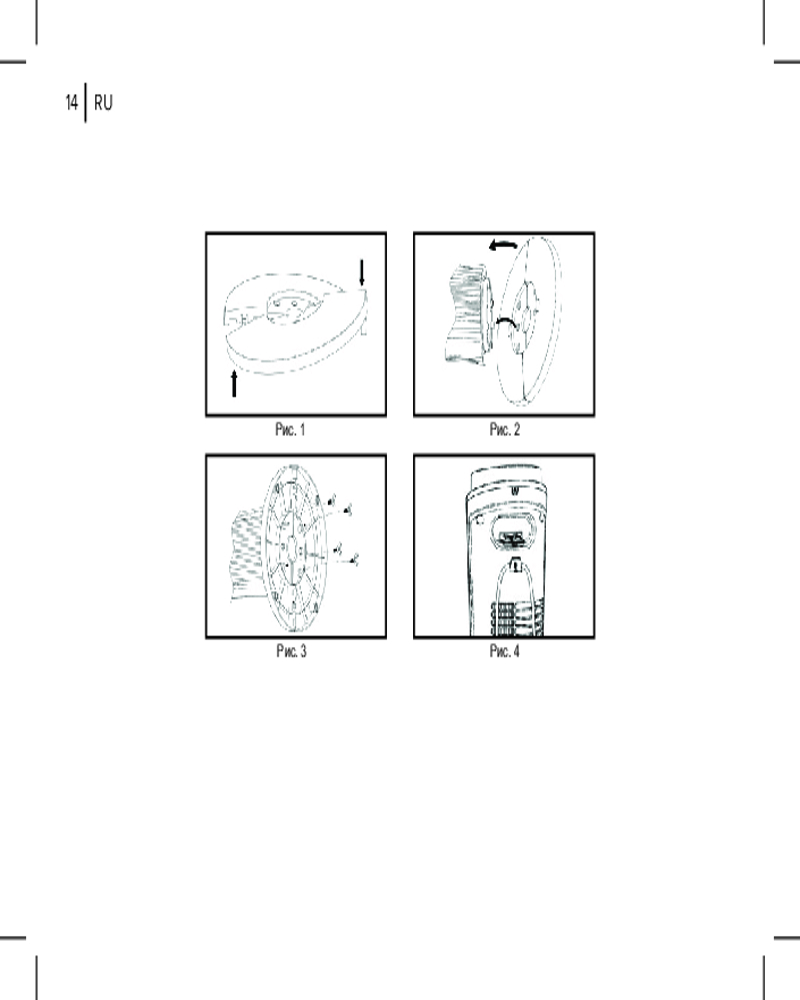 14 | RU

Рис. 1

Рис. 2

Рис. 3

Рис. 4