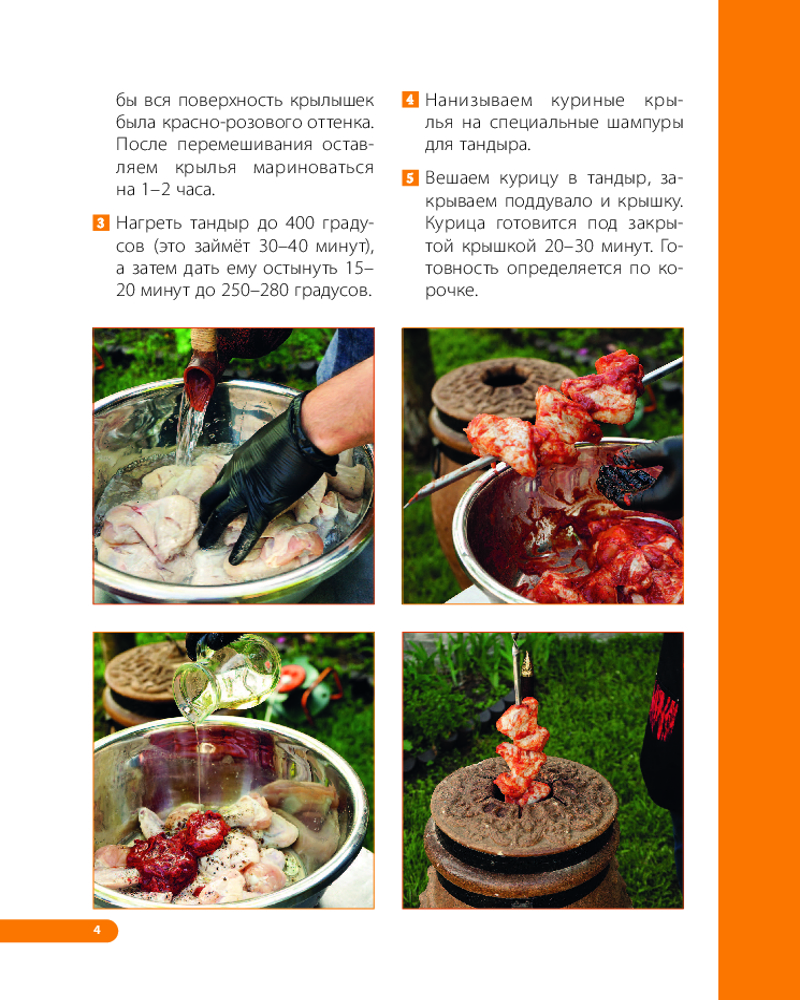 бы вся поверхность крылышек была красно-розового оттенка. После перемешивания оставляем крылья мариноваться на 1–2 часа.

3 Нагреть тандыр до 400 градусов (это займёт 30–40 минут), а затем дать ему остынуть 15–20 минут до 250–280 градусов.

4 Нанизываем куриные крылья на специальные шампуры для тандыра.

5 Вешаем курицу в тандыр, закрываем поддувало и крышку. Курица готовится под закрытой крышкой 20–30 минут. Готовность определяется по корочке.

4