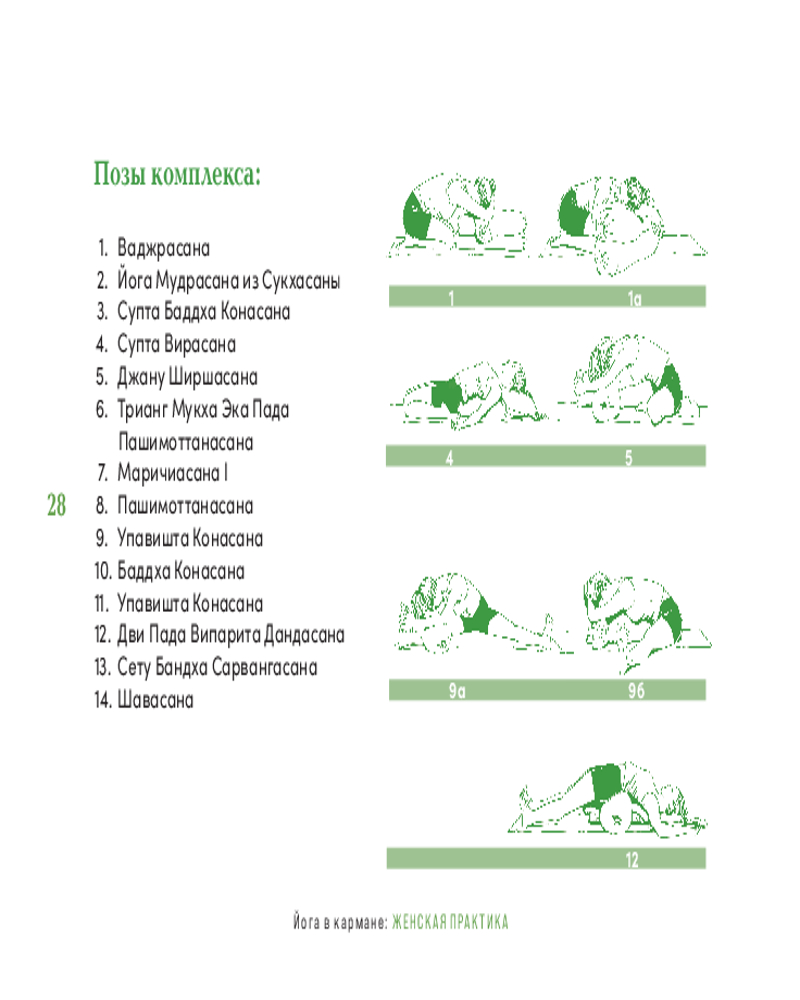 Позы комплекса:

1. Ваджрасана
2. Йога Мудрасана из Сукхасаны
3. Супта Баддха Конасана
4. Супта Вирасана
5. Джану Ширшасана
6. Трианг Мукха Эка Пада Пашимоттанасана
7. Маричиасана I
8. Пашимоттанасана
9. Упавишта Конасана
10. Баддха Конасана
11. Упавишта Конасана
12. Дви Пада Випарита Дандасана
13. Сету Бандха Сарвангасана
14. Шавасана

28

1
1а
4
5
9а
9б
12

Йога в кармане: ЖЕНСКАЯ ПРАКТИКА