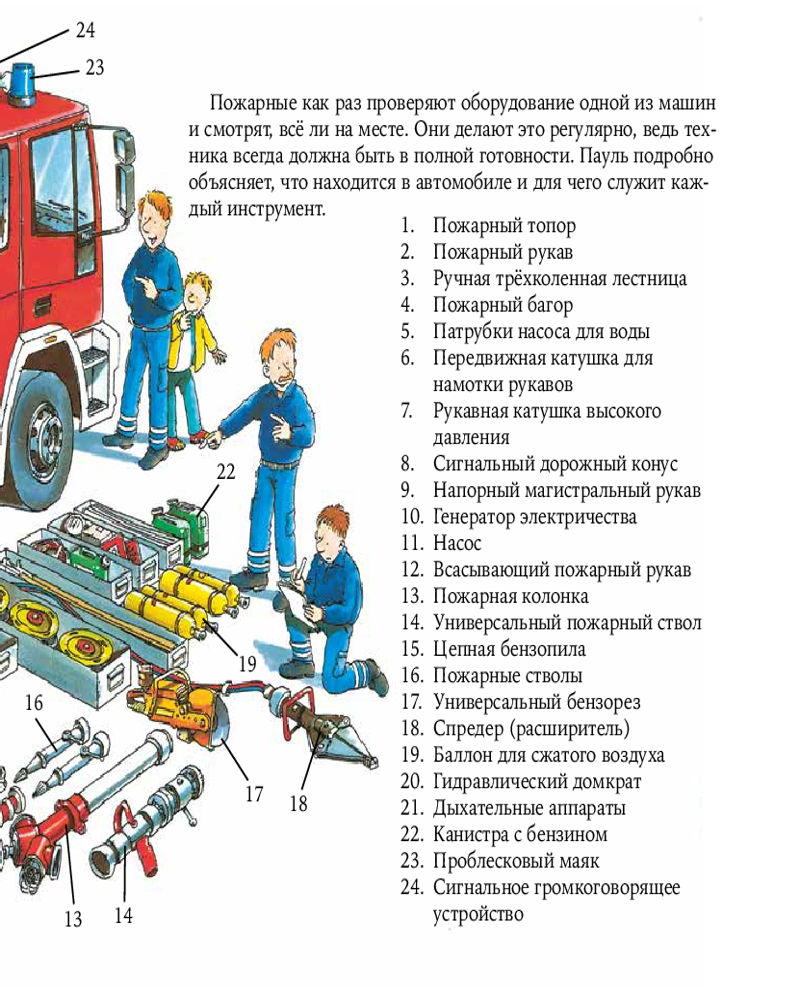 24
23

Пожарные как раз проверяют оборудование одной из машин и смотрят, всё ли на месте. Они делают это регулярно, ведь техника всегда должна быть в полной готовности. Пауль подробно объясняет, что находится в автомобиле и для чего служит каждый инструмент.

1. Пожарный топор
2. Пожарный рукав
3. Ручная трёхколенная лестница
4. Пожарный багор
5. Патрубки насоса для воды
6. Передвижная катушка для намотки рукавов
7. Рукавная катушка высокого давления
8. Сигнальный дорожный конус
9. Напорный магистральный рукав
10. Генератор электричества
11. Насос
12. Всасывающий пожарный рукав
13. Пожарная колонка
14. Универсальный пожарный ствол
15. Цепная бензопила
16. Пожарные стволы
17. Универсальный бензорез
18. Спредер (расширитель)
19. Баллон для сжатого воздуха
20. Гидравлический домкрат
21. Дыхательные аппараты
22. Канистра с бензином
23. Проблесковый маяк
24. Сигнальное громкоговорящее устройство

22
19
16
17
18
13
14