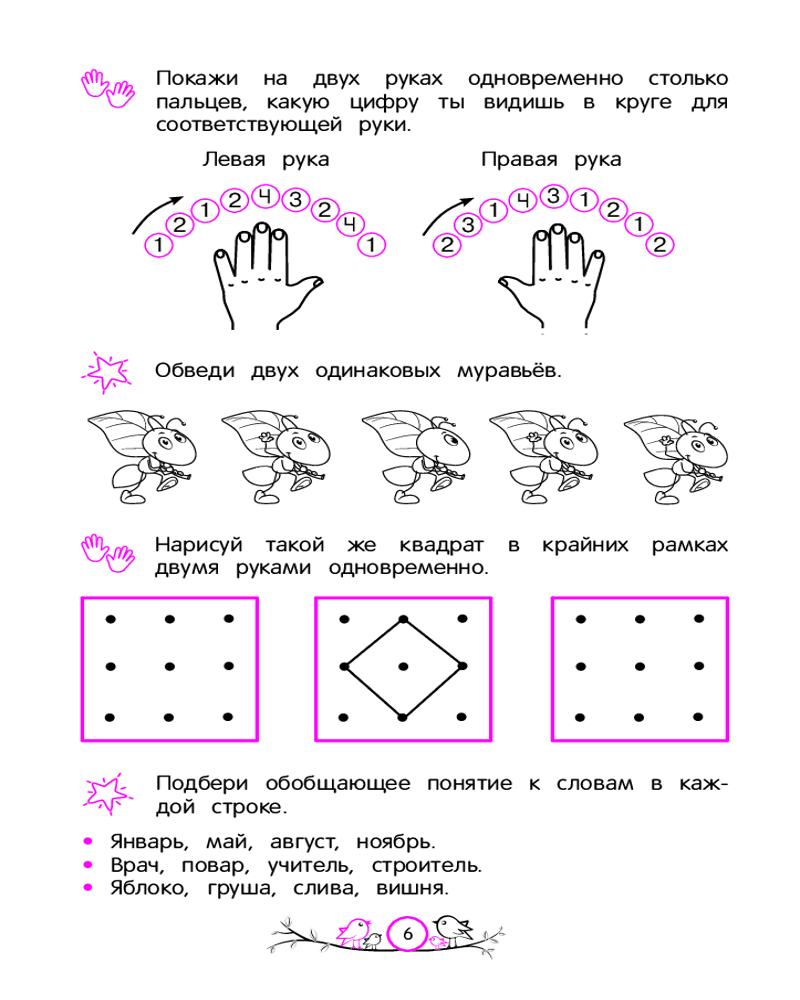 Покажи на двух руках одновременно столько пальцев, какую цифру ты видишь в круге для соответствующей руки.

Левая рука

1 2 1 2 4 3 2 4 1

Правая рука

2 3 1 4 3 1 2 1 2

Обведи двух одинаковых муравьёв.

Нарисуй такой же квадрат в крайних рамках двумя руками одновременно.

Подбери обобщающее понятие к словам в каждой строке.

• Январь, май, август, ноябрь.
• Врач, повар, учитель, строитель.
• Яблоко, груша, слива, вишня.

6