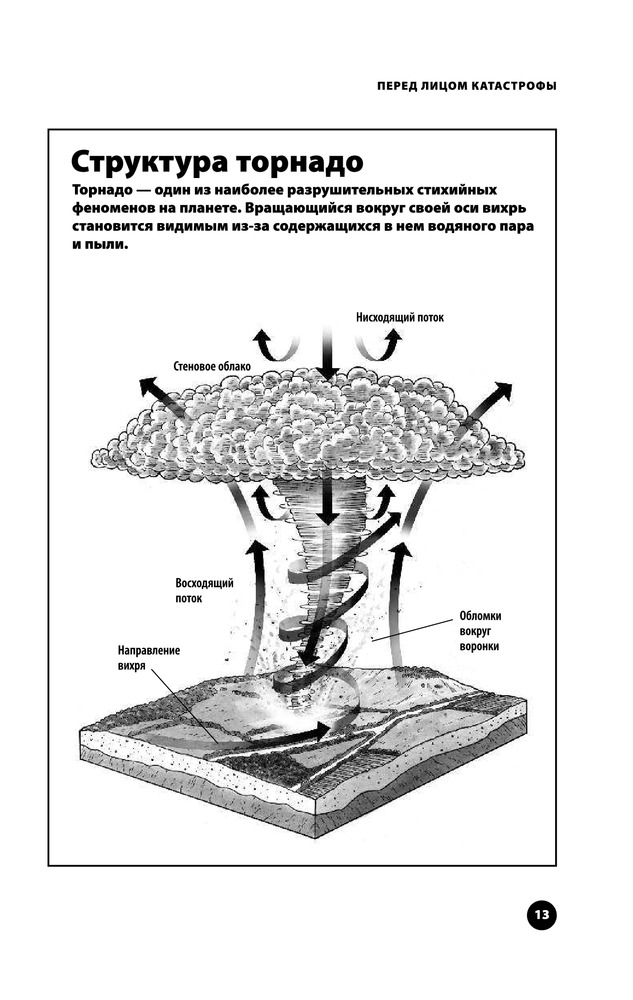 ПЕРЕД ЛИЦОМ КАТАСТРОФЫ

Структура торнадо

Торнадо — один из наиболее разрушительных стихийных феноменов на планете. Вращающийся вокруг своей оси вихрь становится видимым из-за содержащихся в нем водяного пара и пыли.

Нисходящий поток

Стеновое облако

Восходящий поток

Обломки вокруг воронки

Направление вихря

13