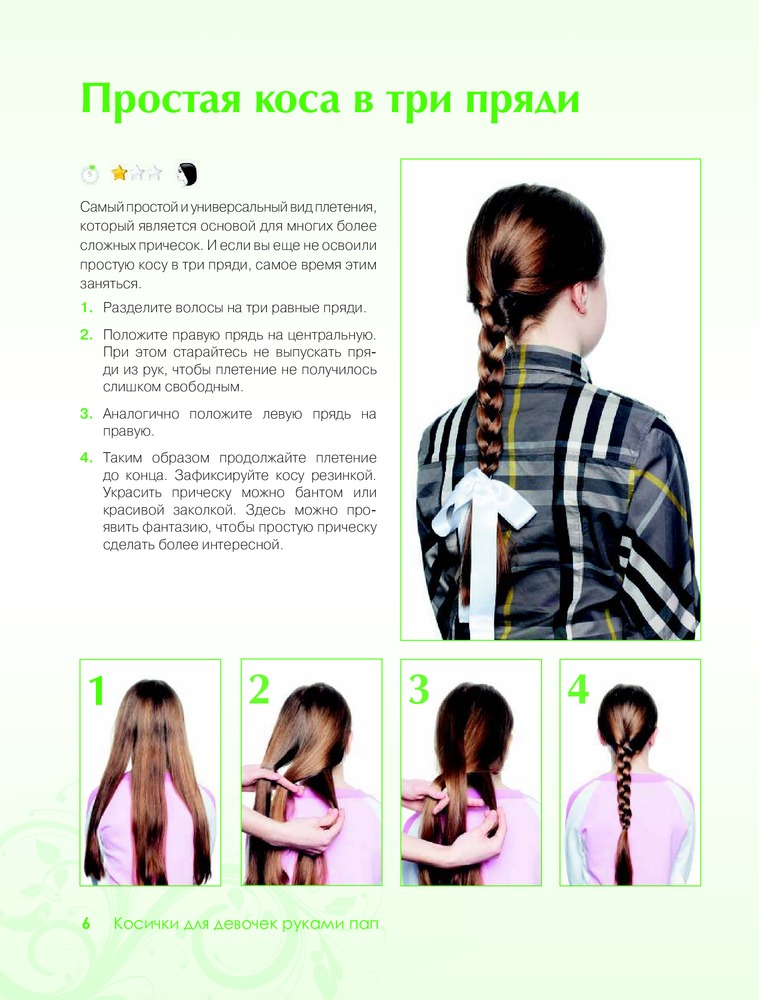 Простая коса в три пряди

5

Самый простой и универсальный вид плетения, который является основой для многих более сложных причесок. И если вы еще не освоили простую косу в три пряди, самое время этим заняться.

1. Разделите волосы на три равные пряди.

2. Положите правую прядь на центральную. При этом старайтесь не выпускать пряди из рук, чтобы плетение не получилось слишком свободным.

3. Аналогично положите левую прядь на правую.

4. Таким образом продолжайте плетение до конца. Зафиксируйте косу резинкой. Украсить прическу можно бантом или красивой заколкой. Здесь можно проявить фантазию, чтобы простую прическу сделать более интересной.

1

2

3

4

6 Косички для девочек руками пап