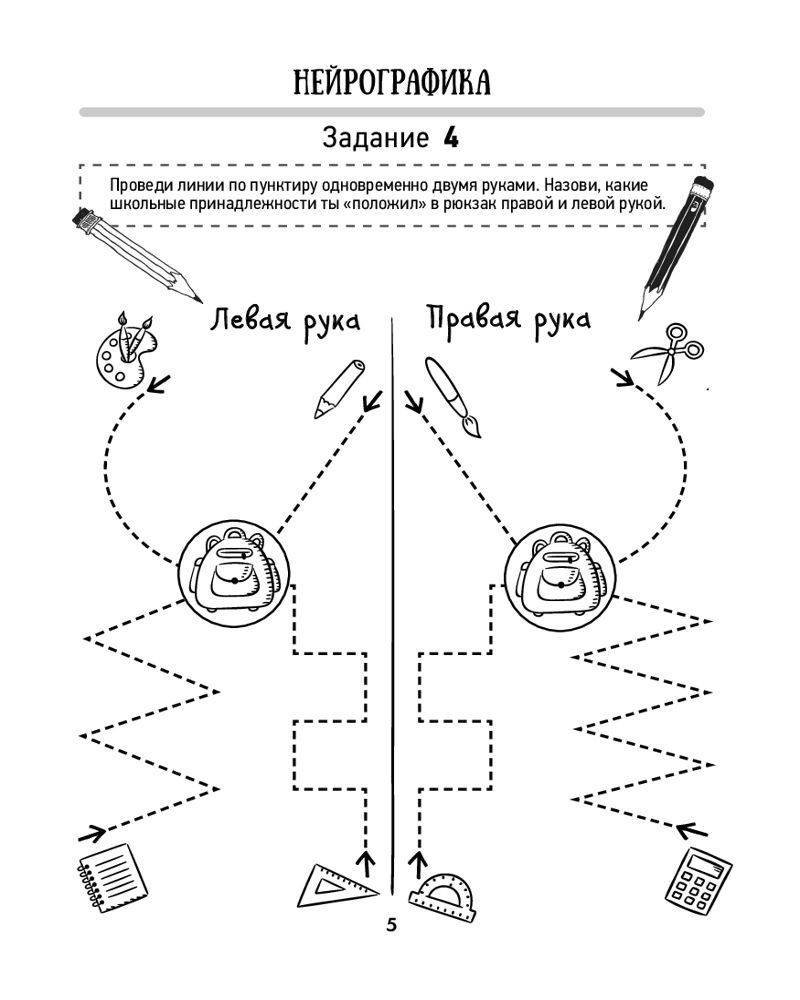 НЕЙРОГРАФИКА

Задание 4

Проведи линии по пунктиру одновременно двумя руками. Назови, какие школьные принадлежности ты «положил» в рюкзак правой и левой рукой.

Левая рука

Правая рука

5