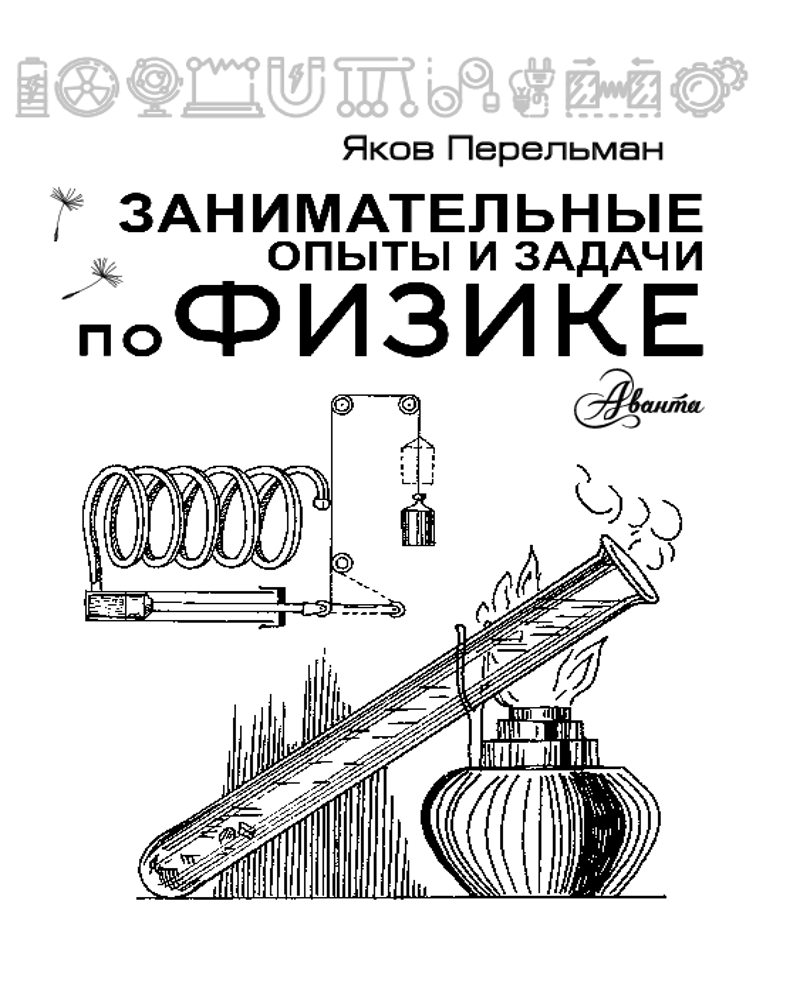 Яков Перельман

ЗАНИМАТЕЛЬНЫЕ ОПЫТЫ И ЗАДАЧИ по ФИЗИКЕ

Аванта