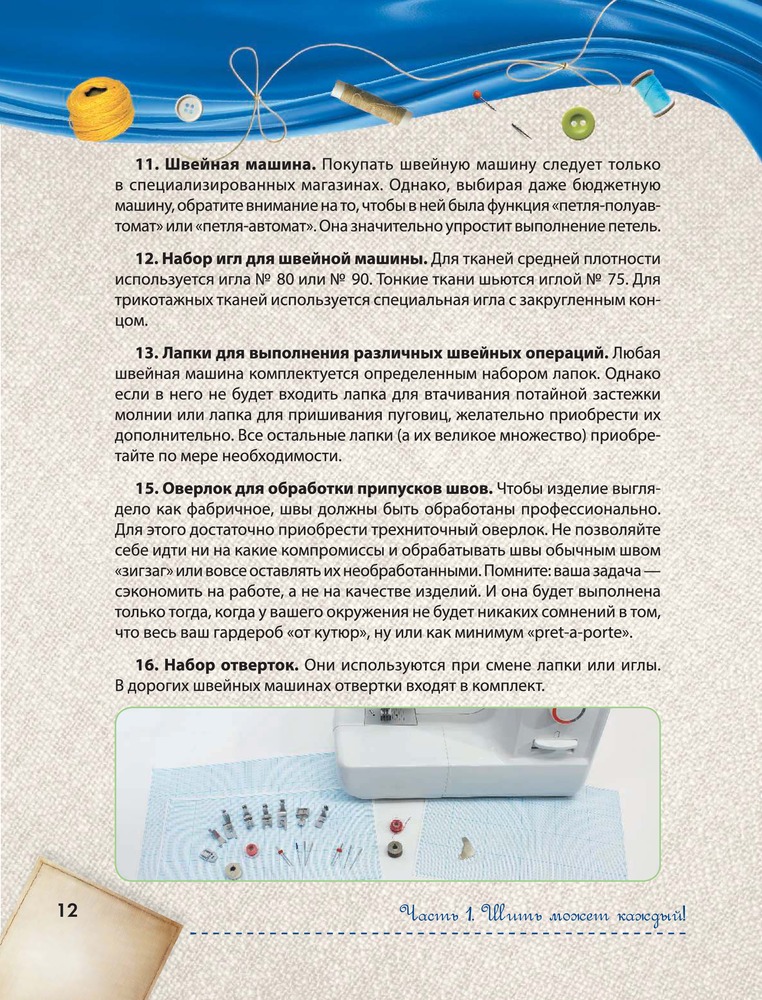 **11. Швейная машина.** Покупать швейную машину следует только в специализированных магазинах. Однако, выбирая даже бюджетную машину, обратите внимание на то, чтобы в ней была функция «петля-полуавтомат» или «петля-автомат». Она значительно упростит выполнение петель.

**12. Набор игл для швейной машины.** Для тканей средней плотности используется игла № 80 или № 90. Тонкие ткани шьются иглой № 75. Для трикотажных тканей используется специальная игла с закругленным концом.

**13. Лапки для выполнения различных швейных операций.** Любая швейная машина комплектуется определенным набором лапок. Однако если в него не будет входить лапка для втачивания потайной застежки молнии или лапка для пришивания пуговиц, желательно приобрести их дополнительно. Все остальные лапки (а их великое множество) приобретайте по мере необходимости.

**15. Оверлок для обработки припусков швов.** Чтобы изделие выглядело как фабричное, швы должны быть обработаны профессионально. Для этого достаточно приобрести трехниточный оверлок. Не позволяйте себе идти ни на какие компромиссы и обрабатывать швы обычным швом «зигзаг» или вовсе оставлять их необработанными. Помните: ваша задача — сэкономить на работе, а не на качестве изделий. И она будет выполнена только тогда, когда у вашего окружения не будет никаких сомнений в том, что весь ваш гардероб «от кутюр», ну или как минимум «pret-a-porte».

**16. Набор отверток.** Они используются при смене лапки или иглы. В дорогих швейных машинах отвертки входят в комплект.

12

Часть 1. Шить может каждый!