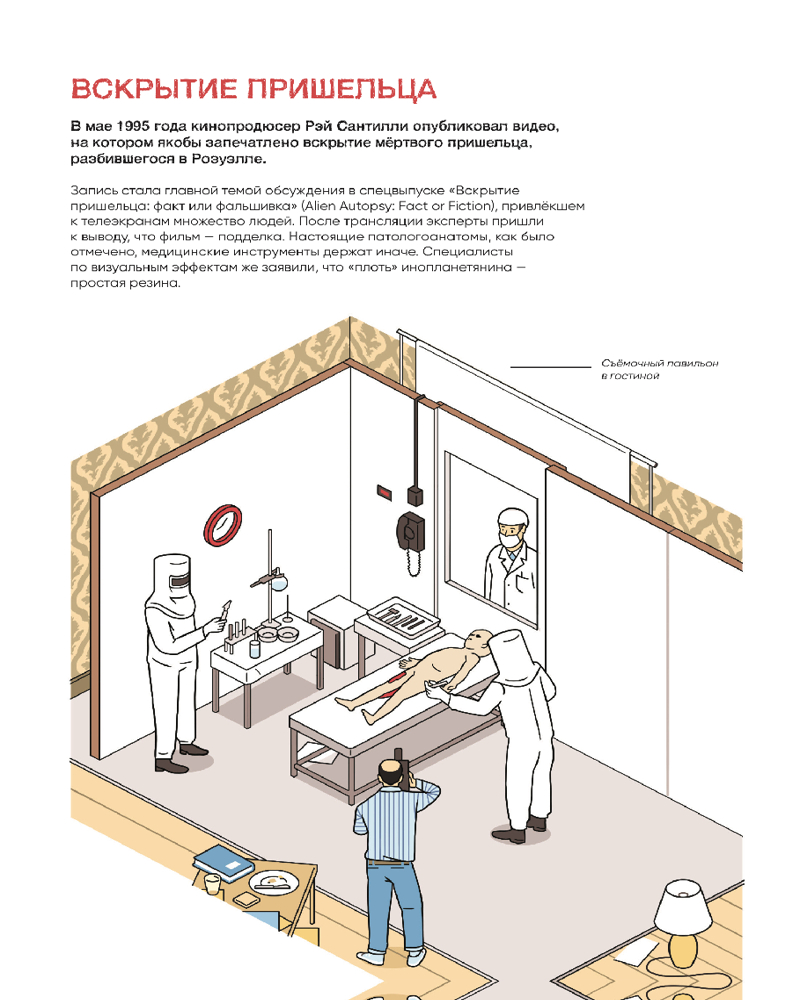 ВСКРЫТИЕ ПРИШЕЛЬЦА

В мае 1995 года кинопродюсер Рэй Сантилли опубликовал видео, на котором якобы запечатлено вскрытие мёртвого пришельца, разбившегося в Розуэлле.

Запись стала главной темой обсуждения в спецвыпуске «Вскрытие пришельца: факт или фальшивка» (Alien Autopsy: Fact or Fiction), привлёкшем к телеэкранам множество людей. После трансляции эксперты пришли к выводу, что фильм — подделка. Настоящие патологоанатомы, как было отмечено, медицинские инструменты держат иначе. Специалисты по визуальным эффектам же заявили, что «плоть» инопланетянина — простая резина.

Съёмочный павильон в гостиной