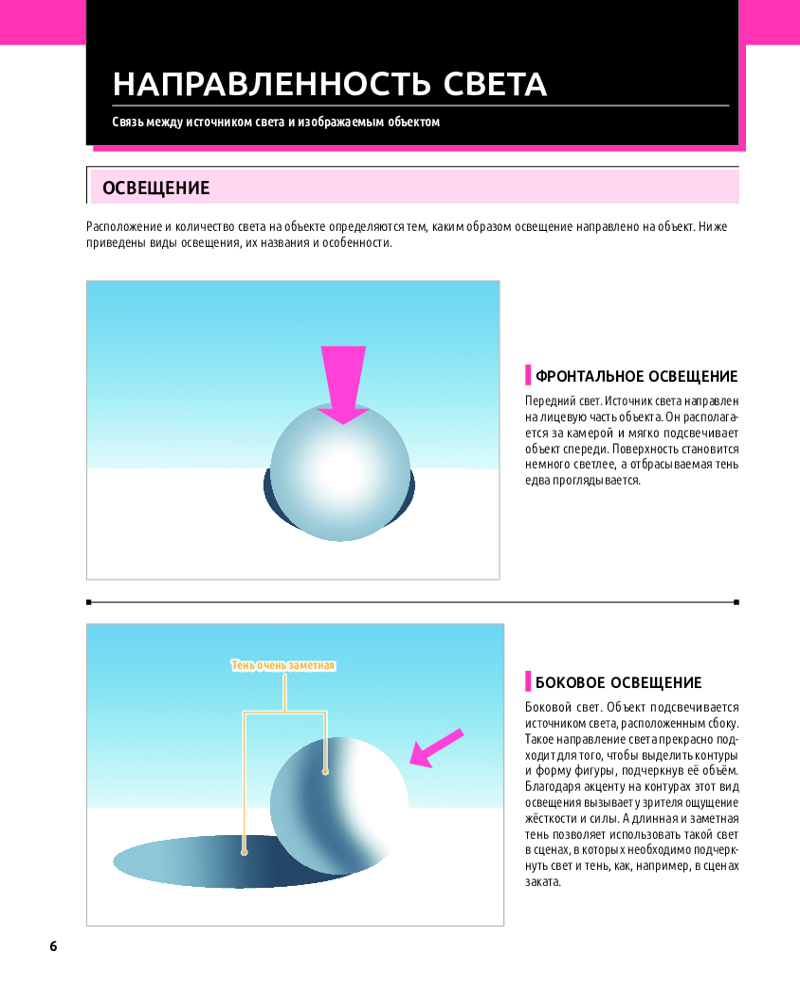 НАПРАВЛЕННОСТЬ СВЕТА

Связь между источником света и изображаемым объектом

ОСВЕЩЕНИЕ

Расположение и количество света на объекте определяются тем, каким образом освещение направлено на объект. Ниже приведены виды освещения, их названия и особенности.

ФРОНТАЛЬНОЕ ОСВЕЩЕНИЕ

Передний свет. Источник света направлен на лицевую часть объекта. Он располагается за камерой и мягко подсвечивает объект спереди. Поверхность становится немного светлее, а отбрасываемая тень едва проглядывается.

Тень очень заметная

БОКОВОЕ ОСВЕЩЕНИЕ

Боковой свет. Объект подсвечивается источником света, расположенным сбоку. Такое направление света прекрасно подходит для того, чтобы выделить контуры и форму фигуры, подчеркнув её объём. Благодаря акценту на контурах этот вид освещения вызывает у зрителя ощущение жёсткости и силы. А длинная и заметная тень позволяет использовать такой свет в сценах, в которых необходимо подчеркнуть свет и тень, как, например, в сценах заката.

6