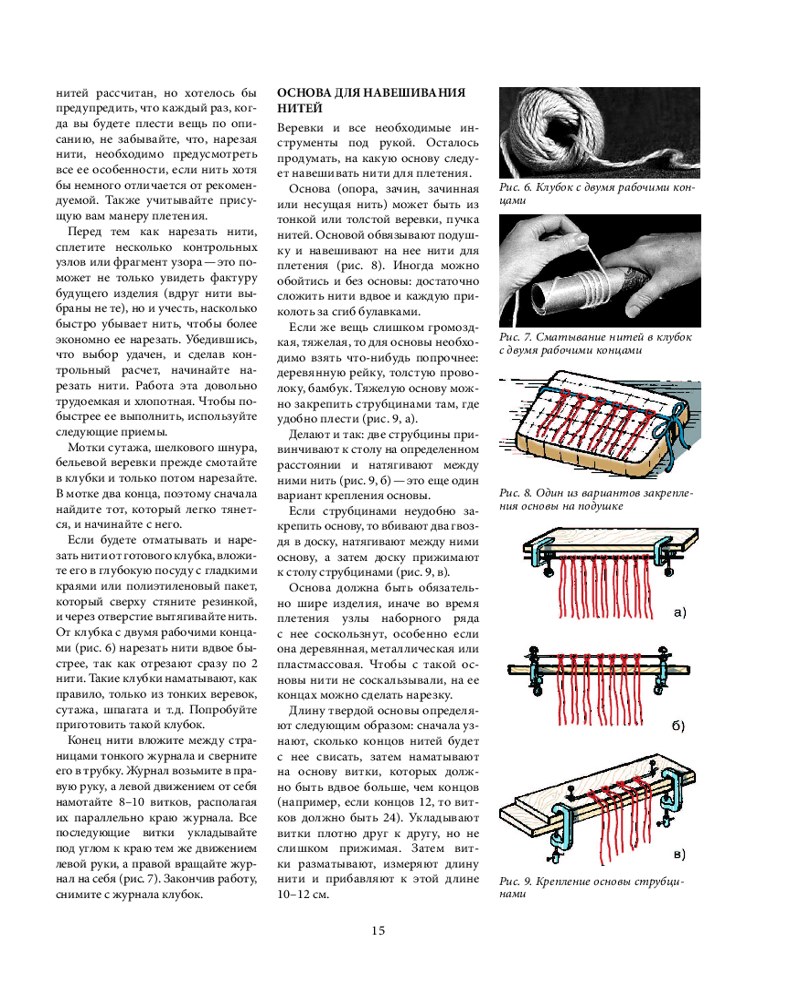 нитей рассчитан, но хотелось бы предупредить, что каждый раз, когда вы будете плести вещь по описанию, не забывайте, что, нарезая нити, необходимо предусмотреть все ее особенности, если нить хотя бы немного отличается от рекомендуемой. Также учитывайте присущую вам манеру плетения.

Перед тем как нарезать нити, сплетите несколько контрольных узлов или фрагмент узора — это поможет не только увидеть фактуру будущего изделия (вдруг нити выбраны не те), но и учесть, насколько быстро убывает нить, чтобы более экономно ее нарезать. Убедившись, что выбор удачен, и сделав контрольный расчет, начинайте нарезать нити. Работа эта довольно трудоемкая и хлопотная. Чтобы побыстрее ее выполнить, используйте следующие приемы.

Мотки сутажа, шелкового шнура, бельевой веревки прежде смотайте в клубки и только потом нарезайте. В мотке два конца, поэтому сначала найдите тот, который легко тянется, и начинайте с него.

Если будете отматывать и нарезать нити от готового клубка, вложите его в глубокую посуду с гладкими краями или полиэтиленовый пакет, который сверху стяните резинкой, и через отверстие вытягивайте нить. От клубка с двумя рабочими концами (рис. 6) нарезать нити вдвое быстрее, так как отрезают сразу по 2 нити. Такие клубки наматывают, как правило, только из тонких веревок, сутажа, шпагата и т.д. Попробуйте приготовить такой клубок.

Конец нити вложите между страницами тонкого журнала и сверните его в трубку. Журнал возьмите в правую руку, а левой движением от себя намотайте 8–10 витков, располагая их параллельно краю журнала. Все последующие витки укладывайте под углом к краю тем же движением левой руки, а правой вращайте журнал на себя (рис. 7). Закончив работу, снимите с журнала клубок.

ОСНОВА ДЛЯ НАВЕШИВАНИЯ НИТЕЙ

Веревки и все необходимые инструменты под рукой. Осталось продумать, на какую основу следует навешивать нити для плетения.

Основа (опора, зачин, зачинная или несущая нить) может быть из тонкой или толстой веревки, пучка нитей. Основой обвязывают подушку и навешивают на нее нити для плетения (рис. 8). Иногда можно обойтись и без основы: достаточно сложить нити вдвое и каждую приколоть за сгиб булавками.

Если же вещь слишком громоздкая, тяжелая, то для основы необходимо взять что-нибудь попрочнее: деревянную рейку, толстую проволоку, бамбук. Тяжелую основу можно закрепить струбцинами там, где удобно плести (рис. 9, а).

Делают и так: две струбцины привинчивают к столу на определенном расстоянии и натягивают между ними нить (рис. 9, б) — это еще один вариант крепления основы.

Если струбцинами неудобно закрепить основу, то вбивают два гвоздя в доску, натягивают между ними основу, а затем доску прижимают к столу струбцинами (рис. 9, в).

Основа должна быть обязательно шире изделия, иначе во время плетения узлы наборного ряда с нее соскользнут, особенно если она деревянная, металлическая или пластмассовая. Чтобы с такой основы нити не соскальзывали, на ее концах можно сделать нарезку.

Длину твердой основы определяют следующим образом: сначала узнают, сколько концов нитей будет с нее свисать, затем наматывают на основу витки, которых должно быть вдвое больше, чем концов (например, если концов 12, то витков должно быть 24). Укладывают витки плотно друг к другу, но не слишком прижимая. Затем витки разматывают, измеряют длину нити и прибавляют к этой длине 10–12 см.

Рис. 6. Клубок с двумя рабочими концами

Рис. 7. Сматывание нитей в клубок с двумя рабочими концами

Рис. 8. Один из вариантов закрепления основы на подушке

а)

б)

в)

Рис. 9. Крепление основы струбцинами

15