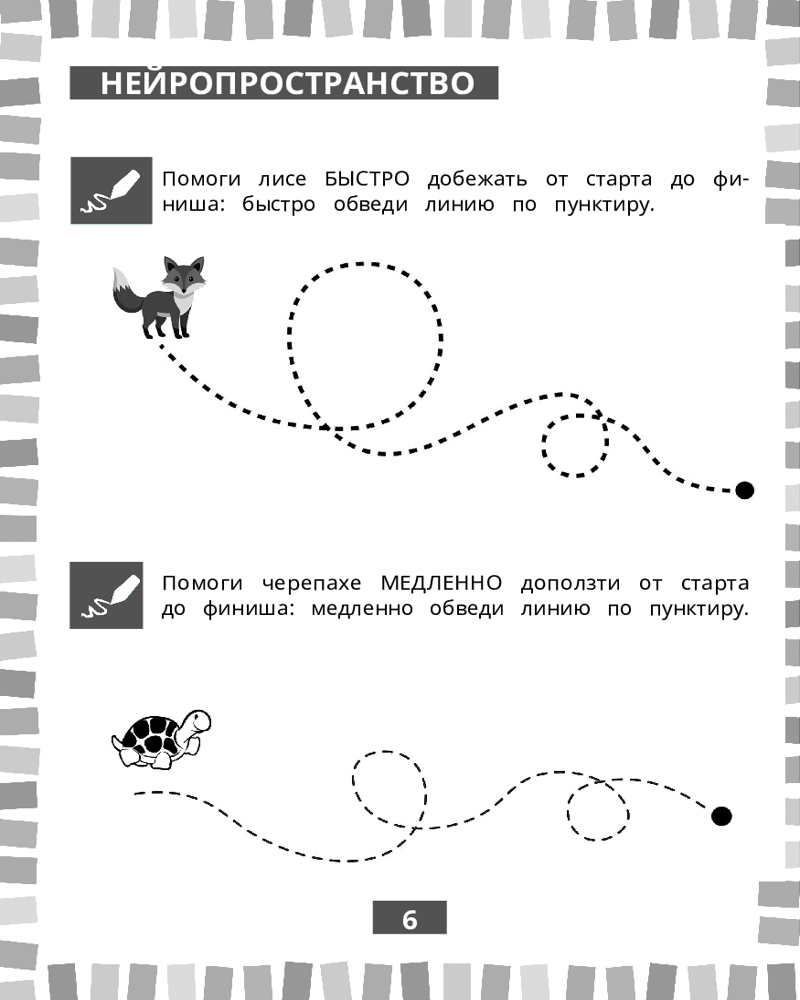 НЕЙРОПРОСТРАНСТВО

Помоги лисе БЫСТРО добежать от старта до финиша: быстро обведи линию по пунктиру.

Помоги черепахе МЕДЛЕННО доползти от старта до финиша: медленно обведи линию по пунктиру.

6