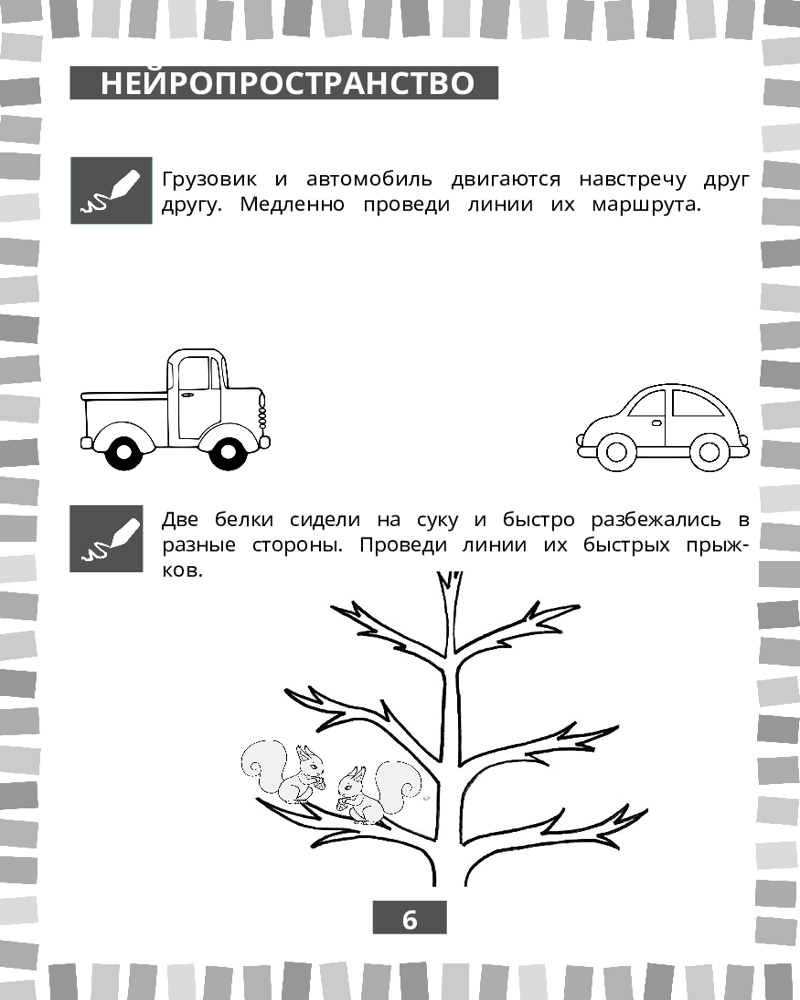 НЕЙРОПРОСТРАНСТВО

Грузовик и автомобиль двигаются навстречу друг другу. Медленно проведи линии их маршрута.

Две белки сидели на суку и быстро разбежались в разные стороны. Проведи линии их быстрых прыжков.

6