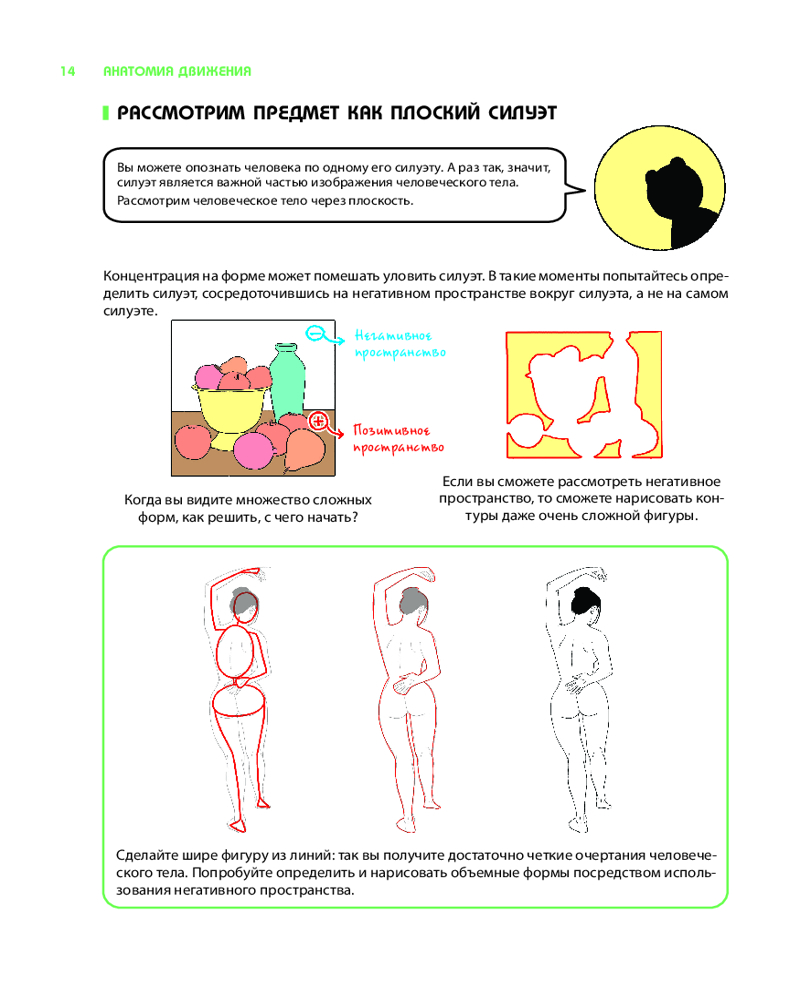 14 АНАТОМИЯ ДВИЖЕНИЯ

РАССМОТРИМ ПРЕДМЕТ КАК ПЛОСКИЙ СИЛУЭТ

Вы можете опознать человека по одному его силуэту. А раз так, значит, силуэт является важной частью изображения человеческого тела. Рассмотрим человеческое тело через плоскость.

Концентрация на форме может помешать уловить силуэт. В такие моменты попытайтесь определить силуэт, сосредоточившись на негативном пространстве вокруг силуэта, а не на самом силуэте.

Негативное пространство

Позитивное пространство

Когда вы видите множество сложных форм, как решить, с чего начать?

Если вы сможете рассмотреть негативное пространство, то сможете нарисовать контуры даже очень сложной фигуры.

Сделайте шире фигуру из линий: так вы получите достаточно четкие очертания человеческого тела. Попробуйте определить и нарисовать объемные формы посредством использования негативного пространства.