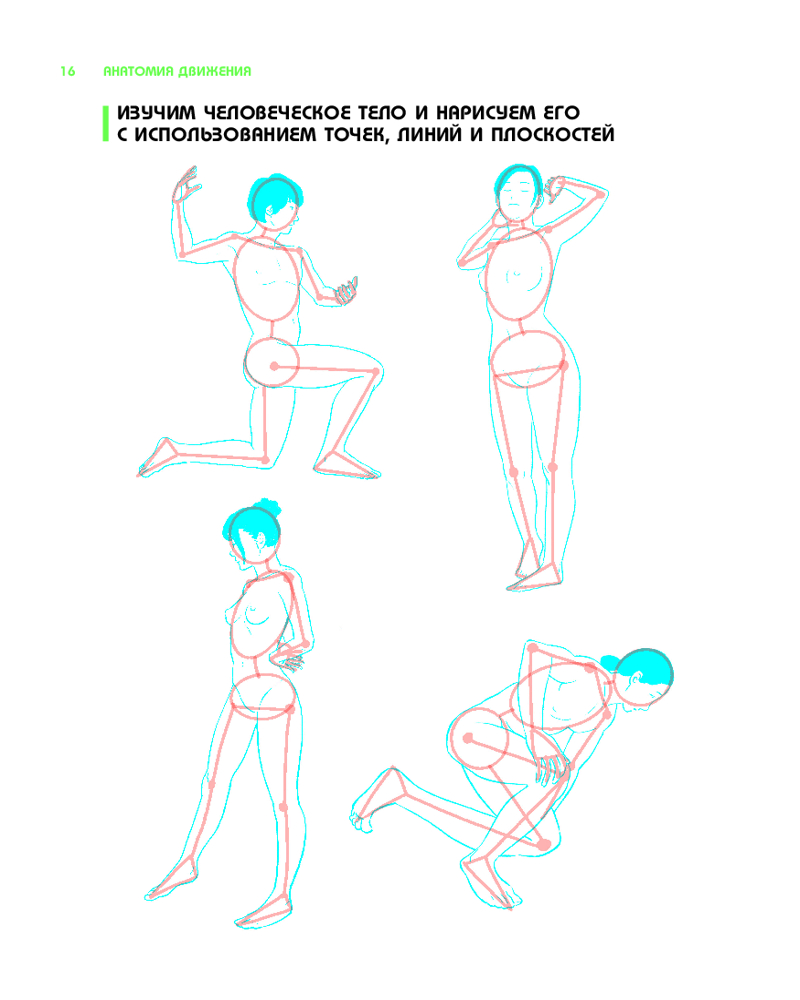 16 АНАТОМИЯ ДВИЖЕНИЯ

ИЗУЧИМ ЧЕЛОВЕЧЕСКОЕ ТЕЛО И НАРИСУЕМ ЕГО С ИСПОЛЬЗОВАНИЕМ ТОЧЕК, ЛИНИЙ И ПЛОСКОСТЕЙ