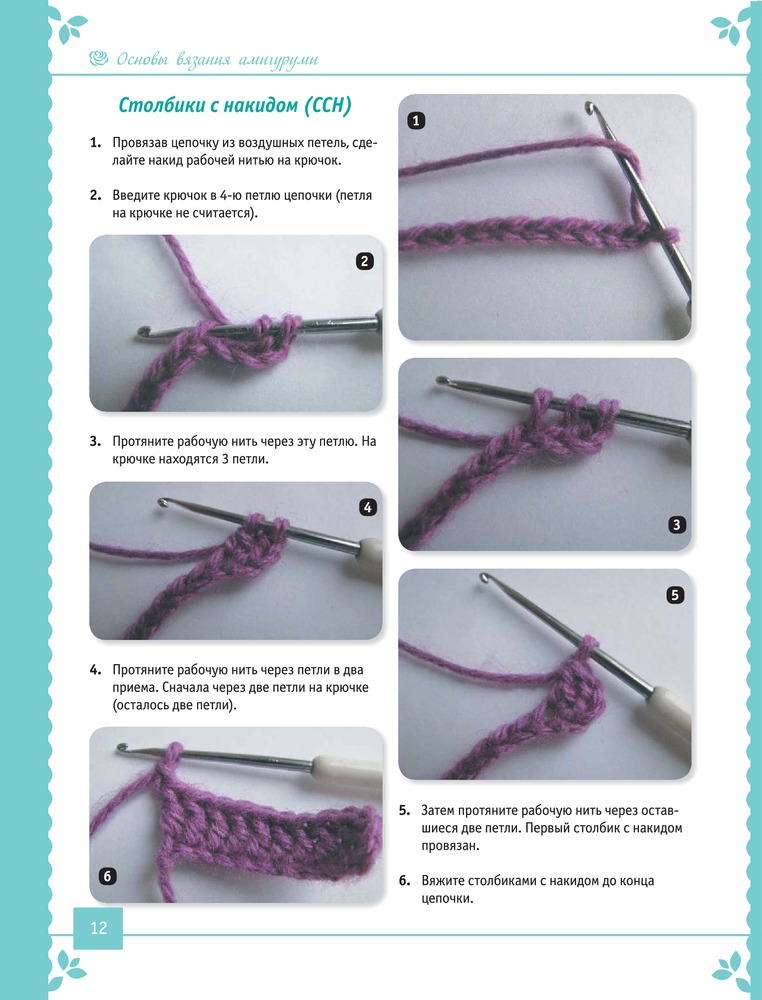 Основы вязания амигуруми

Столбики с накидом (ССН)

1. Провязав цепочку из воздушных петель, сделайте накид рабочей нитью на крючок.

2. Введите крючок в 4-ю петлю цепочки (петля на крючке не считается).

2

3. Протяните рабочую нить через эту петлю. На крючке находятся 3 петли.

4

4. Протяните рабочую нить через петли в два приема. Сначала через две петли на крючке (осталось две петли).

6

1

3

5

5. Затем протяните рабочую нить через оставшиеся две петли. Первый столбик с накидом провязан.

6. Вяжите столбиками с накидом до конца цепочки.

12