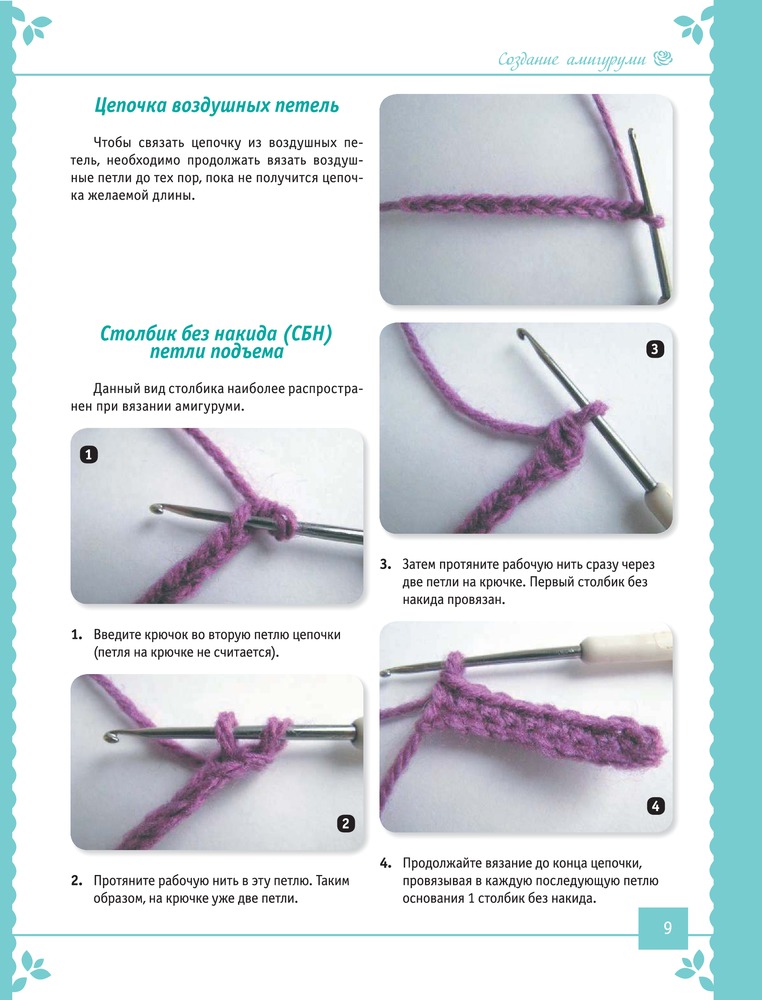 Создание амигуруми

Цепочка воздушных петель

Чтобы связать цепочку из воздушных петель, необходимо продолжать вязать воздушные петли до тех пор, пока не получится цепочка желаемой длины.

Столбик без накида (СБН) петли подъема

Данный вид столбика наиболее распространен при вязании амигуруми.

1

1. Введите крючок во вторую петлю цепочки (петля на крючке не считается).

2

2. Протяните рабочую нить в эту петлю. Таким образом, на крючке уже две петли.

3

3. Затем протяните рабочую нить сразу через две петли на крючке. Первый столбик без накида провязан.

4

4. Продолжайте вязание до конца цепочки, провязывая в каждую последующую петлю основания 1 столбик без накида.

9