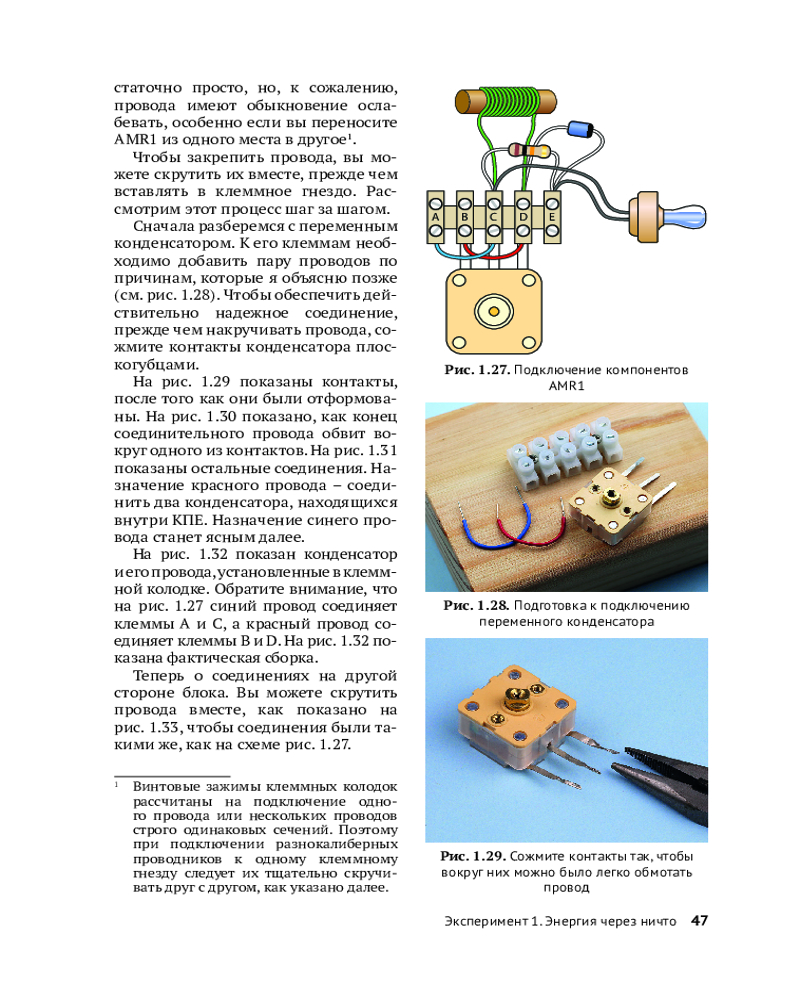 статочно просто, но, к сожалению, провода имеют обыкновение ослабевать, особенно если вы переносите AMR1 из одного места в другое$^1$.

Чтобы закрепить провода, вы можете скрутить их вместе, прежде чем вставлять в клеммное гнездо. Рассмотрим этот процесс шаг за шагом.

Сначала разберемся с переменным конденсатором. К его клеммам необходимо добавить пару проводов по причинам, которые я объясню позже (см. рис. 1.28). Чтобы обеспечить действительно надежное соединение, прежде чем накручивать провода, сожмите контакты конденсатора плоскогубцами.

На рис. 1.29 показаны контакты, после того как они были отформованы. На рис. 1.30 показано, как конец соединительного провода обвит вокруг одного из контактов. На рис. 1.31 показаны остальные соединения. Назначение красного провода – соединить два конденсатора, находящихся внутри КПЕ. Назначение синего провода станет ясным далее.

На рис. 1.32 показан конденсатор и его провода, установленные в клеммной колодке. Обратите внимание, что на рис. 1.27 синий провод соединяет клеммы A и C, а красный провод соединяет клеммы B и D. На рис. 1.32 показана фактическая сборка.

Теперь о соединениях на другой стороне блока. Вы можете скрутить провода вместе, как показано на рис. 1.33, чтобы соединения были такими же, как на схеме рис. 1.27.

$^1$ Винтовые зажимы клеммных колодок рассчитаны на подключение одного провода или нескольких проводов строго одинаковых сечений. Поэтому при подключении разнокалиберных проводников к одному клеммному гнезду следует их тщательно скручивать друг с другом, как указано далее.

A B C D E

Рис. 1.27. Подключение компонентов AMR1

Рис. 1.28. Подготовка к подключению переменного конденсатора

Рис. 1.29. Сожмите контакты так, чтобы вокруг них можно было легко обмотать провод

Эксперимент 1. Энергия через ничто 47