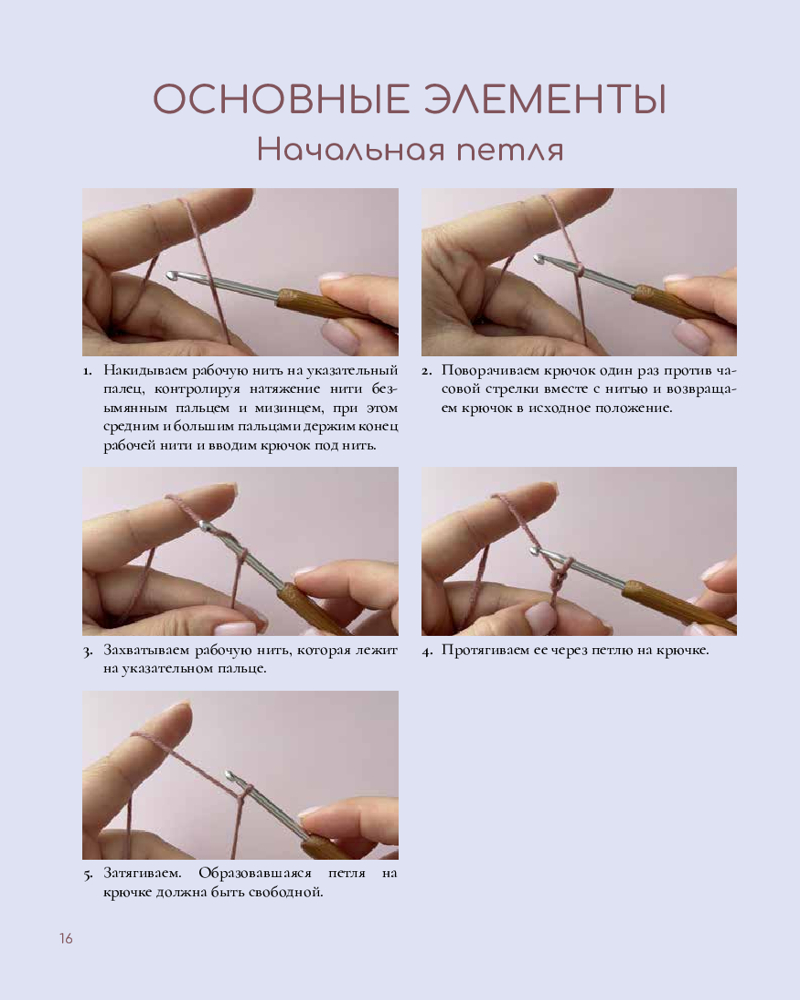 ОСНОВНЫЕ ЭЛЕМЕНТЫ

Начальная петля

1. Накидываем рабочую нить на указательный палец, контролируя натяжение нити безымянным пальцем и мизинцем, при этом средним и большим пальцами держим конец рабочей нити и вводим крючок под нить.

2. Поворачиваем крючок один раз против часовой стрелки вместе с нитью и возвращаем крючок в исходное положение.

3. Захватываем рабочую нить, которая лежит на указательном пальце.

4. Протягиваем ее через петлю на крючке.

5. Затягиваем. Образовавшаяся петля на крючке должна быть свободной.

16