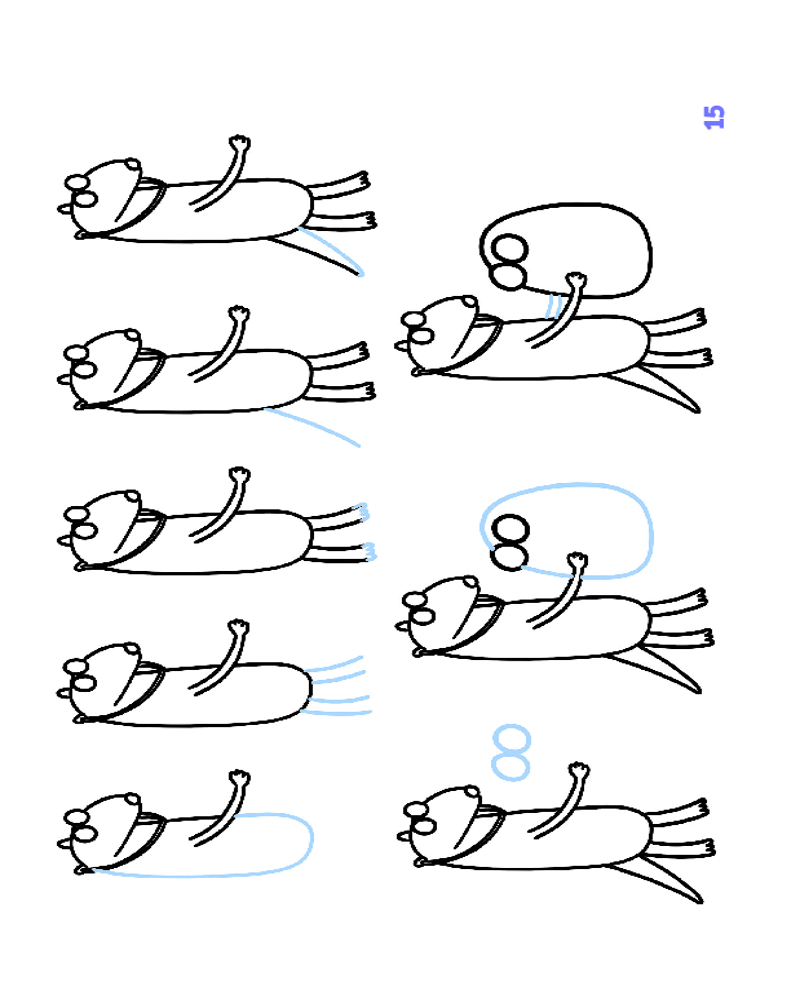 15