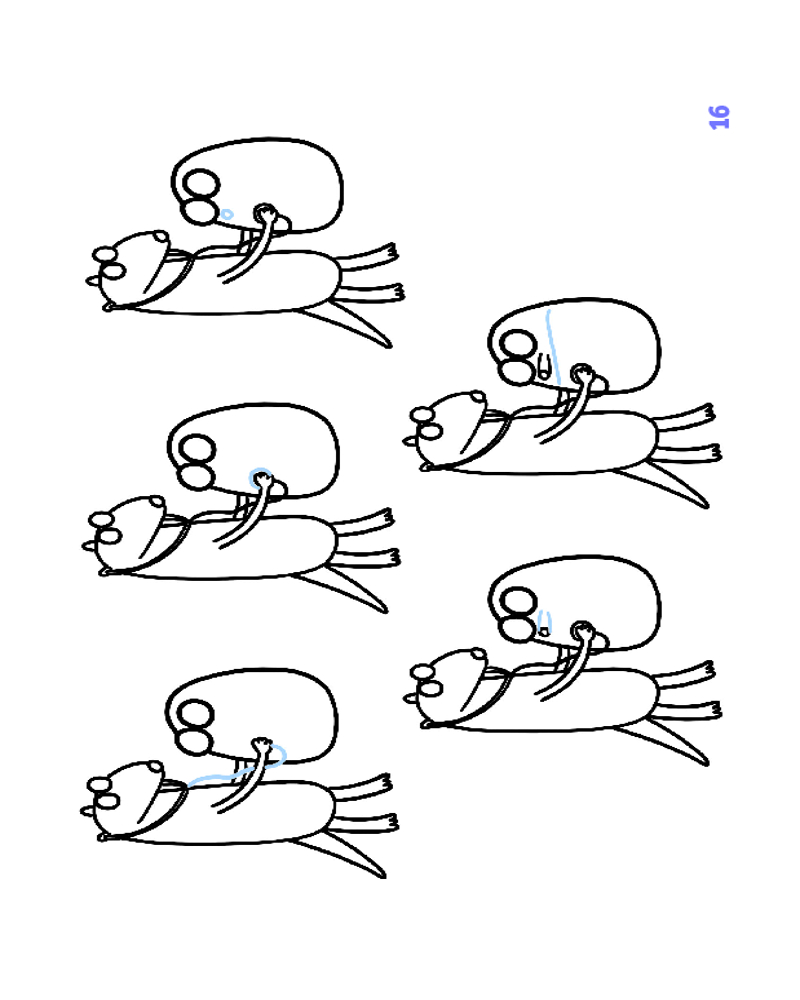 16