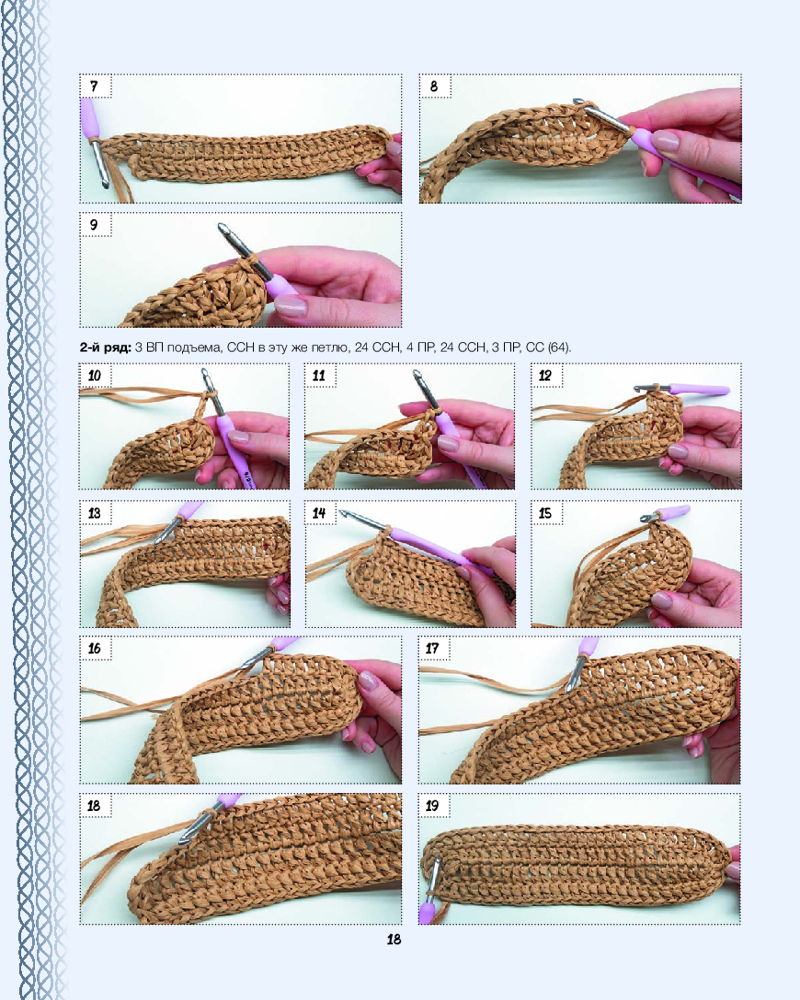 7

8

9

**2-й ряд:** 3 ВП подъема, ССН в эту же петлю, 24 ССН, 4 ПР, 24 ССН, 3 ПР, СС (64).

10

11

12

13

14

15

16

17

18

19

18