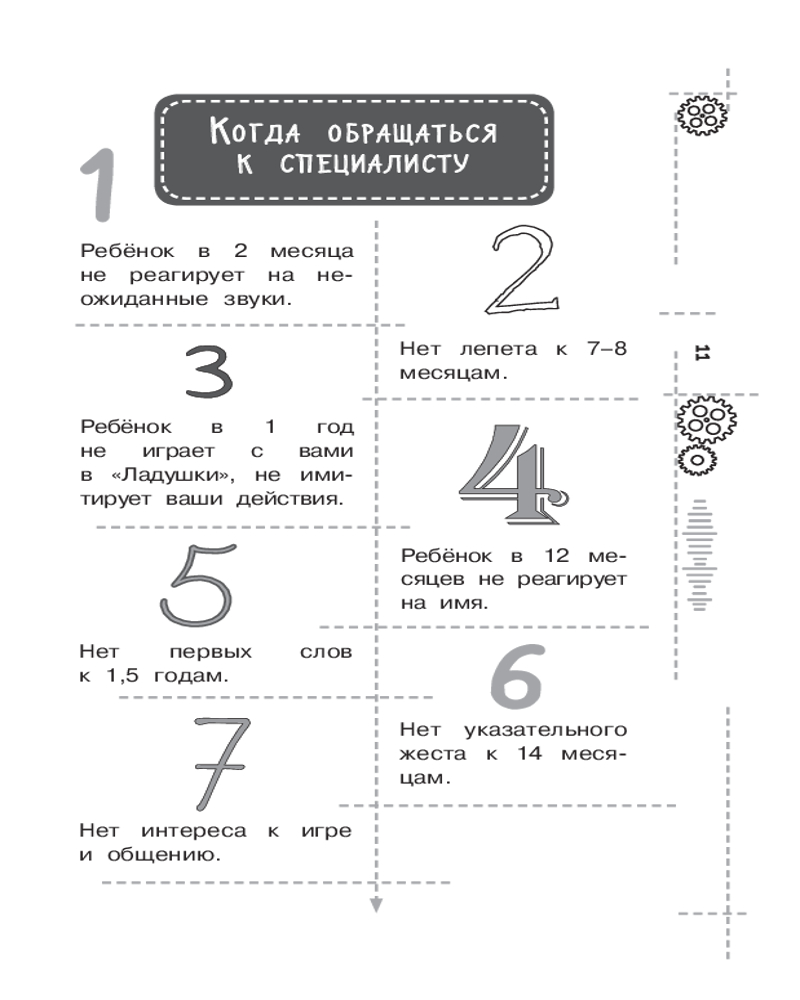 Когда обращаться к специалисту

1

Ребёнок в 2 месяца не реагирует на неожиданные звуки.

2

Нет лепета к 7–8 месяцам.

3

Ребёнок в 1 год не играет с вами в «Ладушки», не имитирует ваши действия.

4

Ребёнок в 12 месяцев не реагирует на имя.

5

Нет первых слов к 1,5 годам.

6

Нет указательного жеста к 14 месяцам.

7

Нет интереса к игре и общению.

11