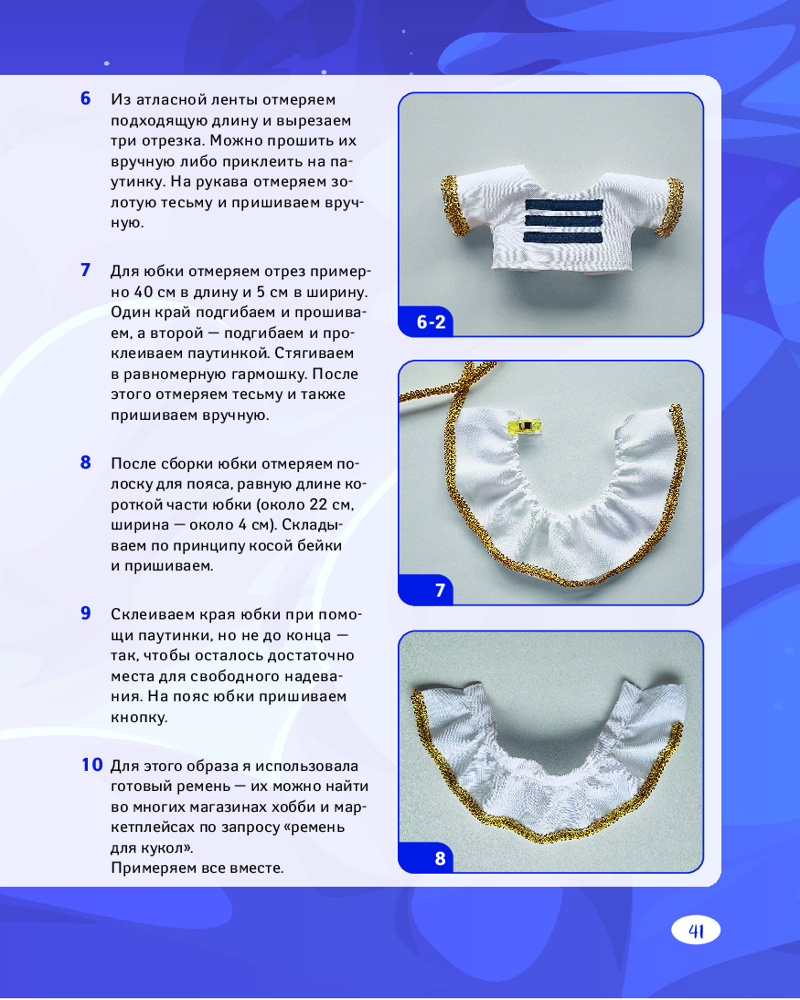 6 Из атласной ленты отмеряем подходящую длину и вырезаем три отрезка. Можно прошить их вручную либо приклеить на паутинку. На рукава отмеряем золотую тесьму и пришиваем вручную.

7 Для юбки отмеряем отрез примерно 40 см в длину и 5 см в ширину. Один край подгибаем и прошиваем, а второй — подгибаем и проклеиваем паутинкой. Стягиваем в равномерную гармошку. После этого отмеряем тесьму и также пришиваем вручную.

8 После сборки юбки отмеряем полоску для пояса, равную длине короткой части юбки (около 22 см, ширина — около 4 см). Складываем по принципу косой бейки и пришиваем.

9 Склеиваем края юбки при помощи паутинки, но не до конца — так, чтобы осталось достаточно места для свободного надевания. На пояс юбки пришиваем кнопку.

10 Для этого образа я использовала готовый ремень — их можно найти во многих магазинах хобби и маркетплейсах по запросу «ремень для кукол».
Примеряем все вместе.

6-2

7

8

41