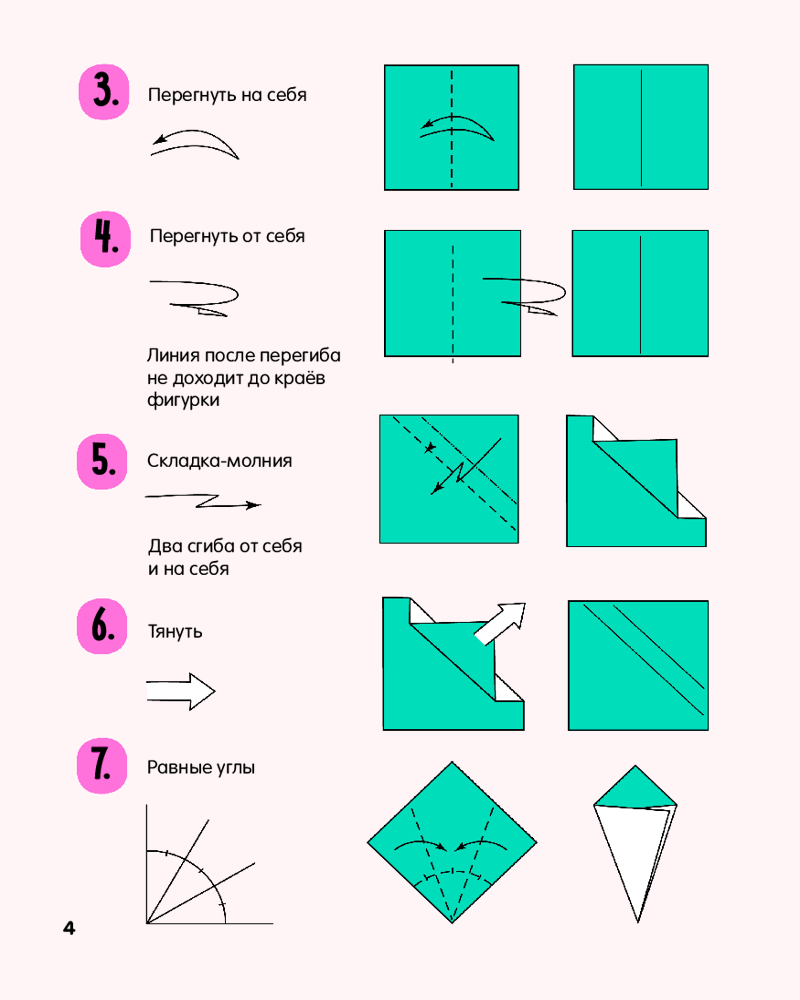 3. Перегнуть на себя

4. Перегнуть от себя

Линия после перегиба не доходит до краёв фигурки

5. Складка-молния

Два сгиба от себя и на себя

6. Тянуть

7. Равные углы

4