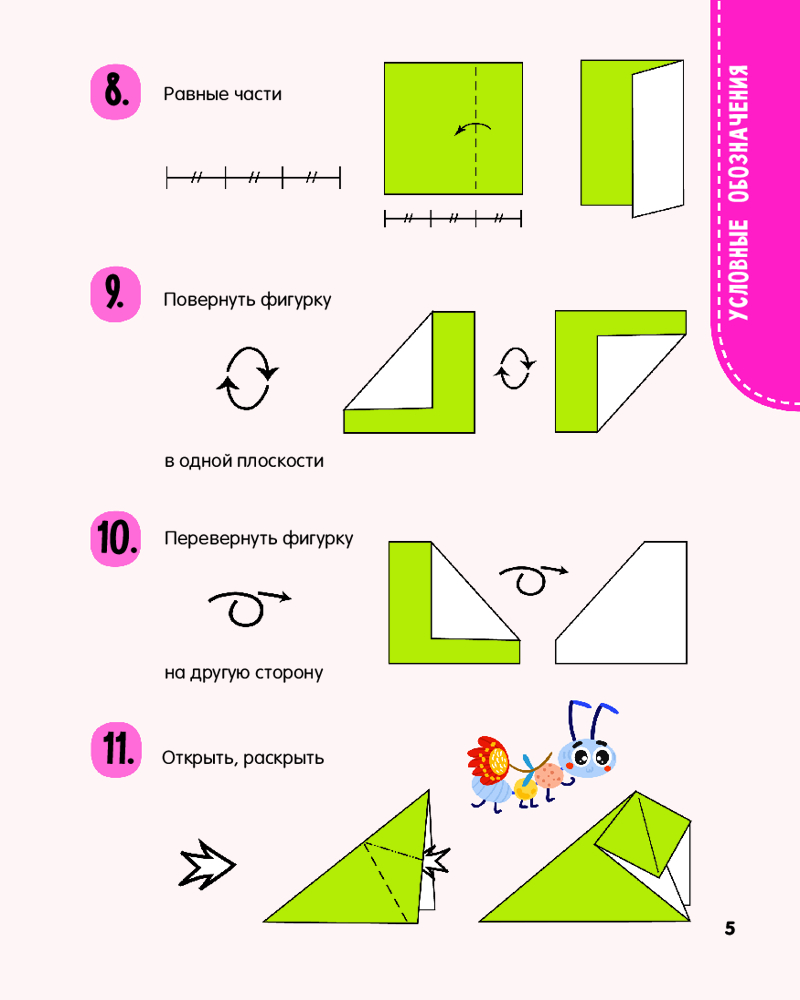 УСЛОВНЫЕ ОБОЗНАЧЕНИЯ

8. Равные части

9. Повернуть фигурку в одной плоскости

10. Перевернуть фигурку на другую сторону

11. Открыть, раскрыть

5