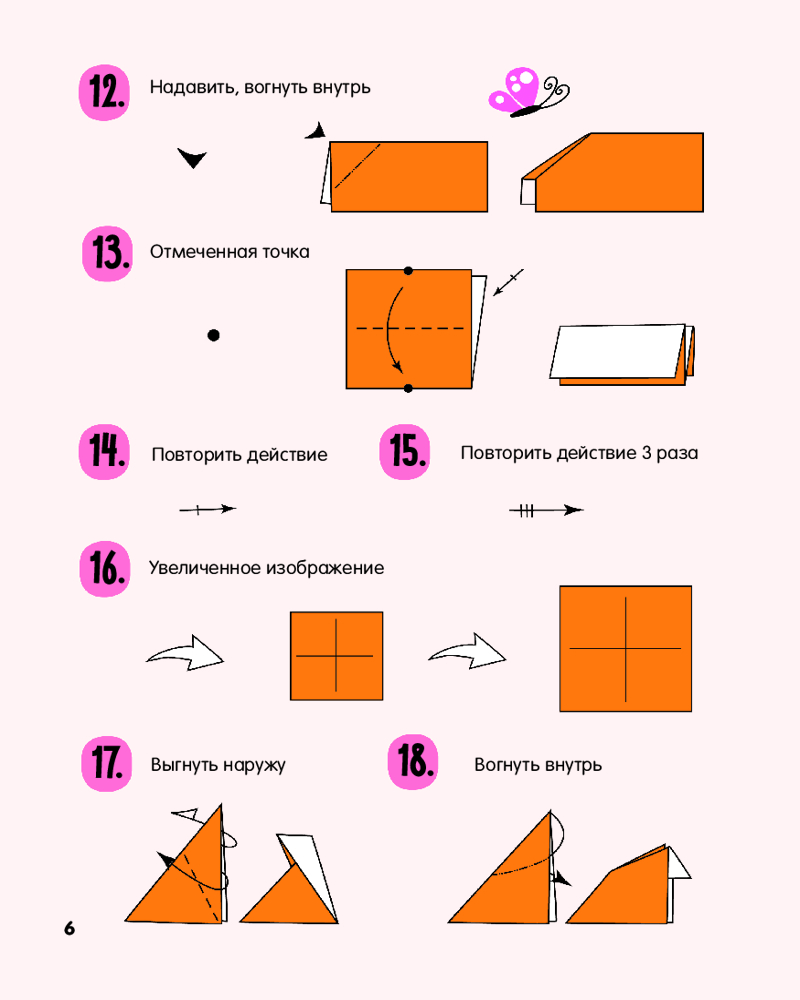 12. Надавить, вогнуть внутрь

13. Отмеченная точка

14. Повторить действие

15. Повторить действие 3 раза

16. Увеличенное изображение

17. Выгнуть наружу

18. Вогнуть внутрь

6