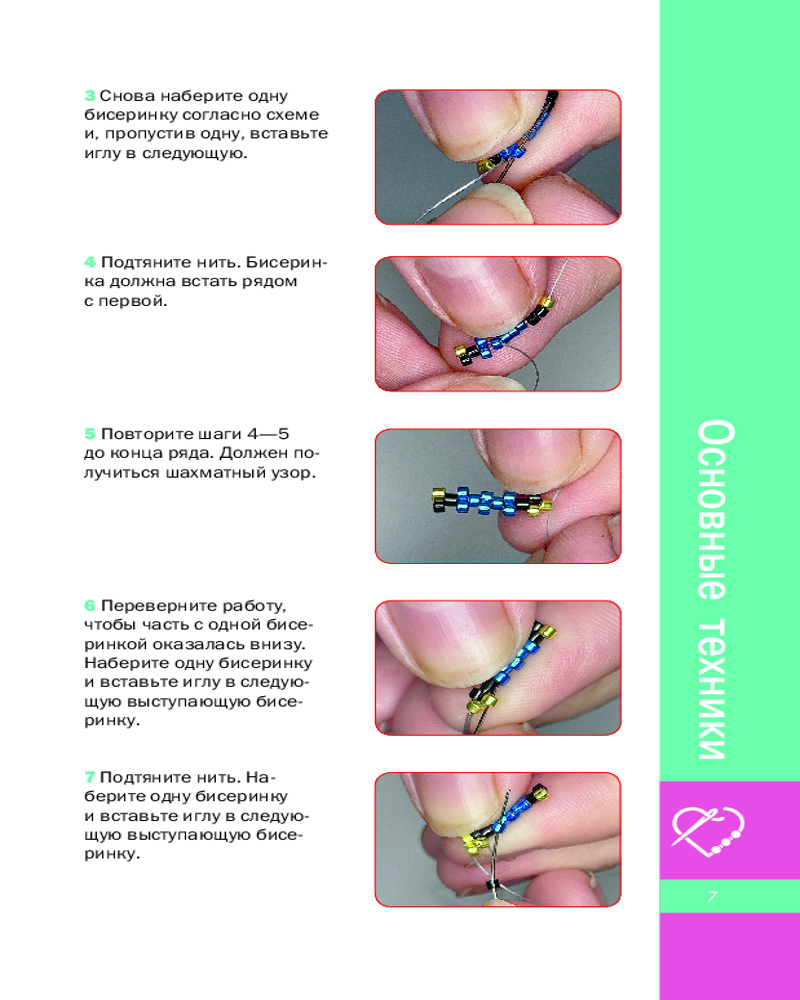 3 Снова наберите одну бисеринку согласно схеме и, пропустив одну, вставьте иглу в следующую.

4 Подтяните нить. Бисеринка должна встать рядом с первой.

5 Повторите шаги 4—5 до конца ряда. Должен получиться шахматный узор.

6 Переверните работу, чтобы часть с одной бисеринкой оказалась внизу. Наберите одну бисеринку и вставьте иглу в следующую выступающую бисеринку.

7 Подтяните нить. Наберите одну бисеринку и вставьте иглу в следующую выступающую бисеринку.

Основные техники

7