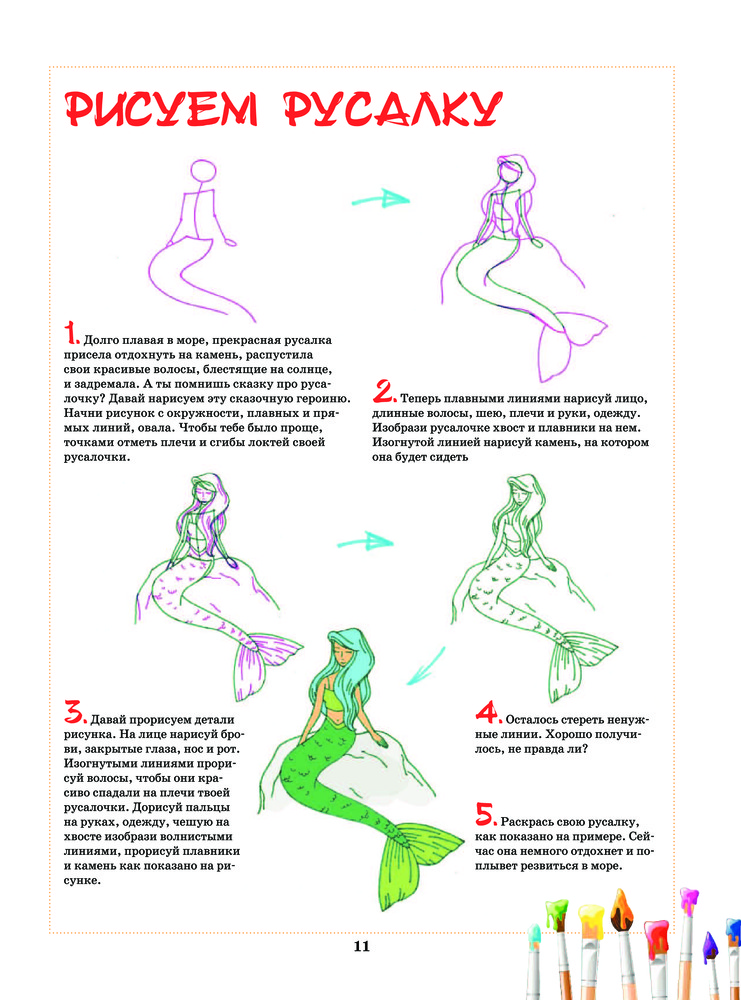 РИСУЕМ РУСАЛКУ

1. Долго плавая в море, прекрасная русалка присела отдохнуть на камень, распустила свои красивые волосы, блестящие на солнце, и задремала. А ты помнишь сказку про русалочку? Давай нарисуем эту сказочную героиню. Начни рисунок с окружности, плавных и прямых линий, овала. Чтобы тебе было проще, точками отметь плечи и сгибы локтей своей русалочки.

2. Теперь плавными линиями нарисуй лицо, длинные волосы, шею, плечи и руки, одежду. Изобрази русалочке хвост и плавники на нем. Изогнутой линией нарисуй камень, на котором она будет сидеть

3. Давай прорисуем детали рисунка. На лице нарисуй брови, закрытые глаза, нос и рот. Изогнутыми линиями прорисуй волосы, чтобы они красиво спадали на плечи твоей русалочки. Дорисуй пальцы на руках, одежду, чешую на хвосте изобрази волнистыми линиями, прорисуй плавники и камень как показано на рисунке.

4. Осталось стереть ненужные линии. Хорошо получилось, не правда ли?

5. Раскрась свою русалку, как показано на примере. Сейчас она немного отдохнет и поплывет резвиться в море.

11