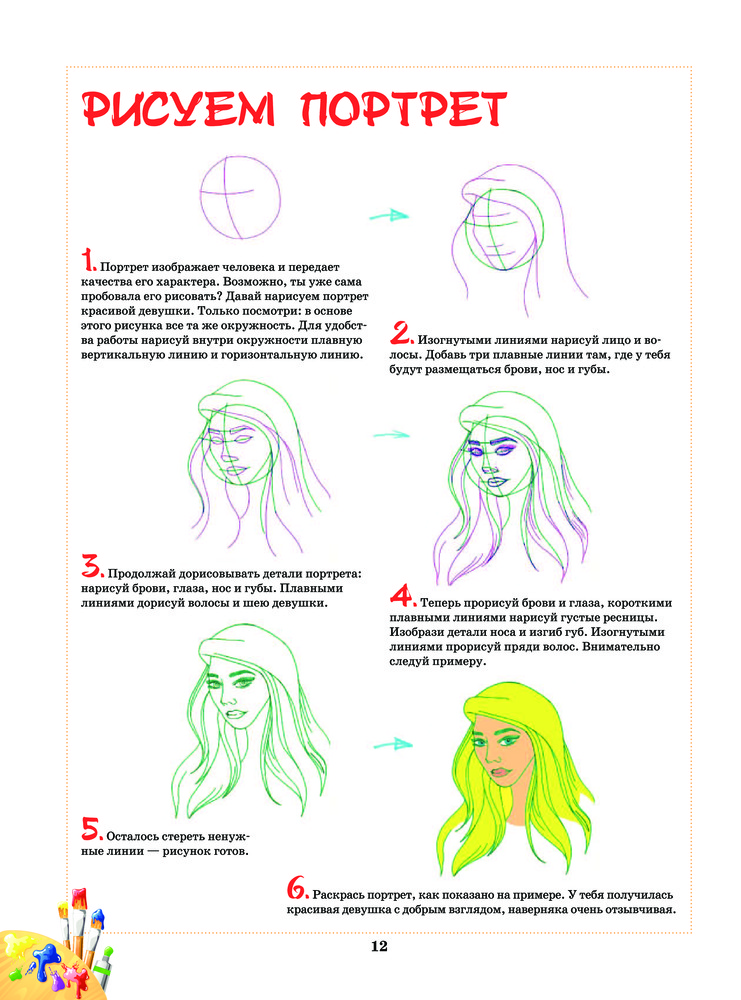 РИСУЕМ ПОРТРЕТ

1. Портрет изображает человека и передает качества его характера. Возможно, ты уже сама пробовала его рисовать? Давай нарисуем портрет красивой девушки. Только посмотри: в основе этого рисунка все та же окружность. Для удобства работы нарисуй внутри окружности плавную вертикальную линию и горизонтальную линию.

2. Изогнутыми линиями нарисуй лицо и волосы. Добавь три плавные линии там, где у тебя будут размещаться брови, нос и губы.

3. Продолжай дорисовывать детали портрета: нарисуй брови, глаза, нос и губы. Плавными линиями дорисуй волосы и шею девушки.

4. Теперь прорисуй брови и глаза, короткими плавными линиями нарисуй густые ресницы. Изобрази детали носа и изгиб губ. Изогнутыми линиями прорисуй пряди волос. Внимательно следуй примеру.

5. Осталось стереть ненужные линии — рисунок готов.

6. Раскрась портрет, как показано на примере. У тебя получилась красивая девушка с добрым взглядом, наверняка очень отзывчивая.

12