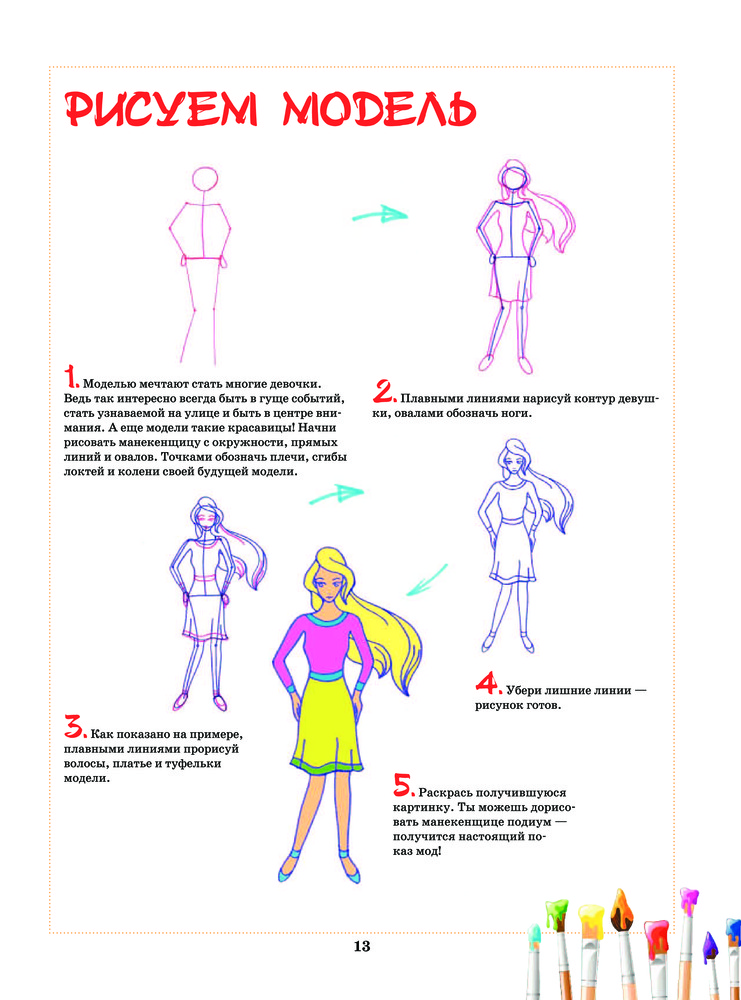 РИСУЕМ МОДЕЛЬ

1. Моделью мечтают стать многие девочки. Ведь так интересно всегда быть в гуще событий, стать узнаваемой на улице и быть в центре внимания. А еще модели такие красавицы! Начни рисовать манекенщицу с окружности, прямых линий и овалов. Точками обозначь плечи, сгибы локтей и колени своей будущей модели.

2. Плавными линиями нарисуй контур девушки, овалами обозначь ноги.

3. Как показано на примере, плавными линиями прорисуй волосы, платье и туфельки модели.

4. Убери лишние линии — рисунок готов.

5. Раскрась получившуюся картинку. Ты можешь дорисовать манекенщице подиум — получится настоящий показ мод!

13