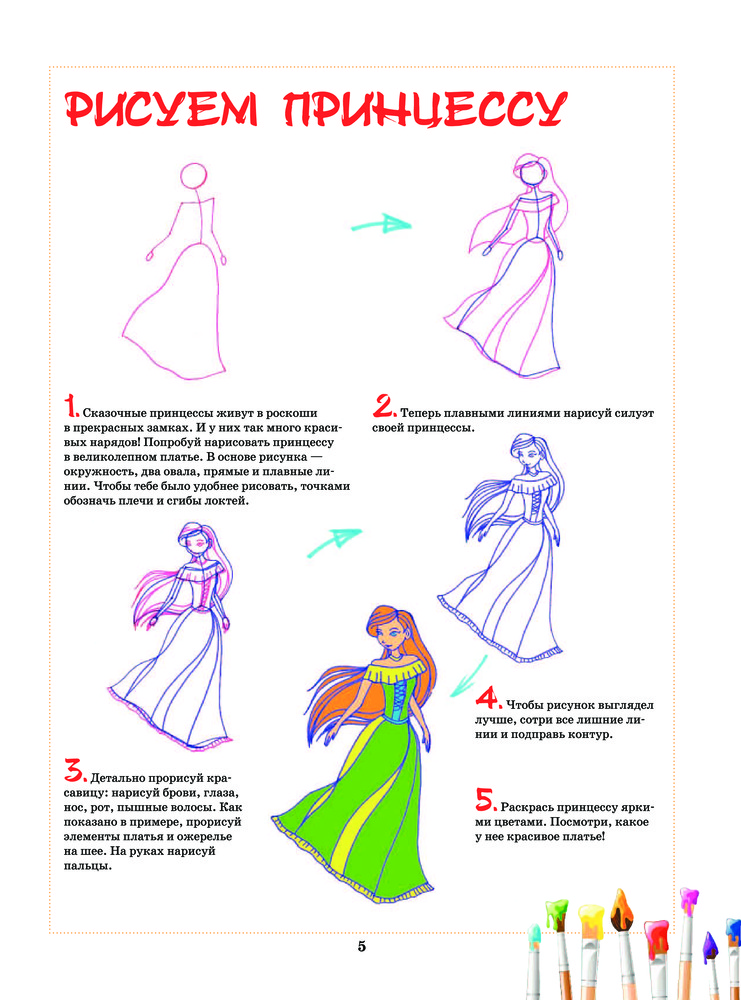 РИСУЕМ ПРИНЦЕССУ

1. Сказочные принцессы живут в роскоши в прекрасных замках. И у них так много красивых нарядов! Попробуй нарисовать принцессу в великолепном платье. В основе рисунка — окружность, два овала, прямые и плавные линии. Чтобы тебе было удобнее рисовать, точками обозначь плечи и сгибы локтей.

2. Теперь плавными линиями нарисуй силуэт своей принцессы.

3. Детально прорисуй красавицу: нарисуй брови, глаза, нос, рот, пышные волосы. Как показано в примере, прорисуй элементы платья и ожерелье на шее. На руках нарисуй пальцы.

4. Чтобы рисунок выглядел лучше, сотри все лишние линии и подправь контур.

5. Раскрась принцессу яркими цветами. Посмотри, какое у нее красивое платье!

5