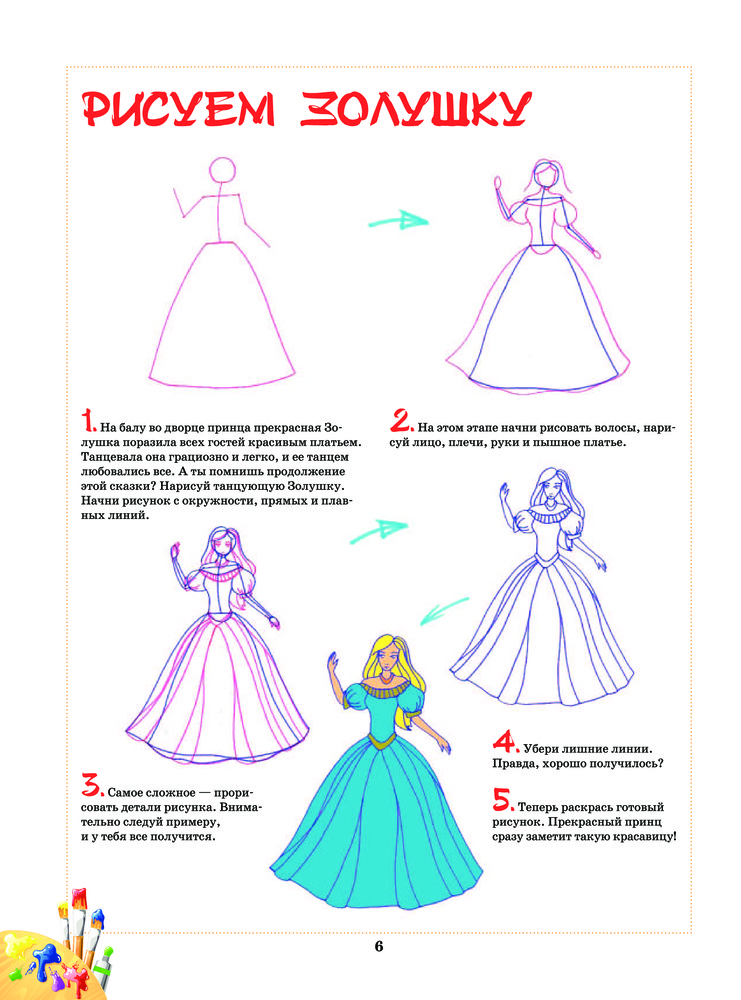 РИСУЕМ ЗОЛУШКУ

1. На балу во дворце принца прекрасная Золушка поразила всех гостей красивым платьем. Танцевала она грациозно и легко, и ее танцем любовались все. А ты помнишь продолжение этой сказки? Нарисуй танцующую Золушку. Начни рисунок с окружности, прямых и плавных линий.

2. На этом этапе начни рисовать волосы, нарисуй лицо, плечи, руки и пышное платье.

3. Самое сложное — прорисовать детали рисунка. Внимательно следуй примеру, и у тебя все получится.

4. Убери лишние линии. Правда, хорошо получилось?

5. Теперь раскрась готовый рисунок. Прекрасный принц сразу заметит такую красавицу!

6