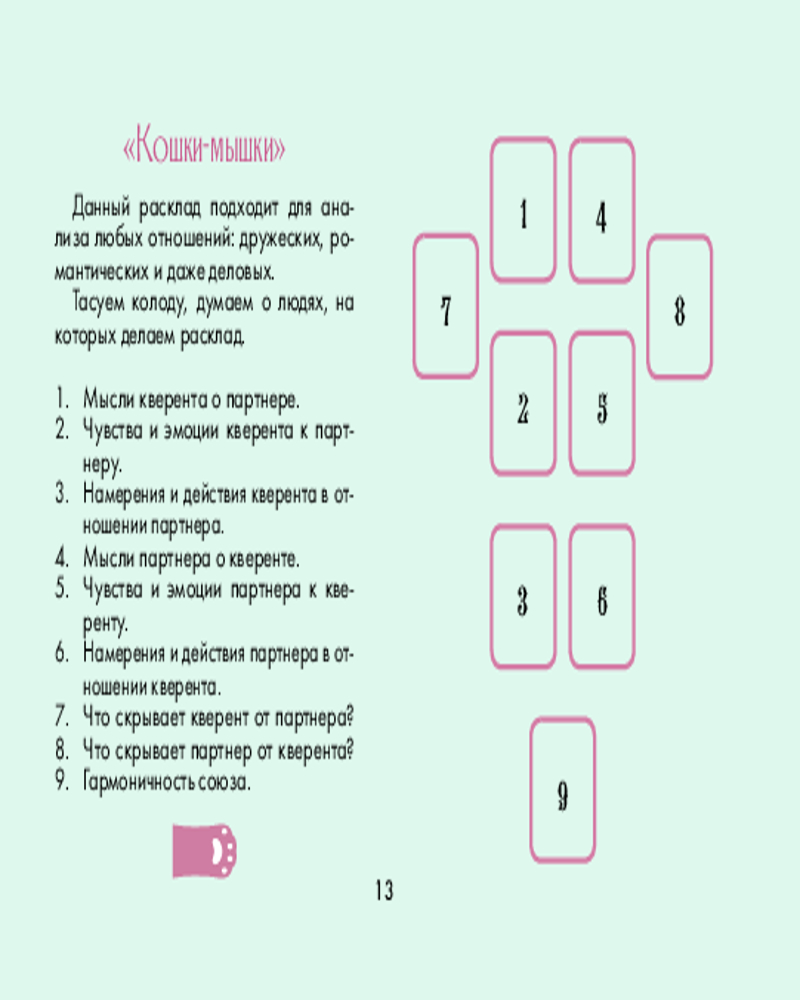 «Кошки-мышки»

Данный расклад подходит для анализа любых отношений: дружеских, романтических и даже деловых.

Тасуем колоду, думаем о людях, на которых делаем расклад.

1. Мысли кверента о партнере.
2. Чувства и эмоции кверента к партнеру.
3. Намерения и действия кверента в отношении партнера.
4. Мысли партнера о кверенте.
5. Чувства и эмоции партнера к кверенту.
6. Намерения и действия партнера в отношении кверента.
7. Что скрывает кверент от партнера?
8. Что скрывает партнер от кверента?
9. Гармоничность союза.

1
4
7
8
2
5
3
6
9

13