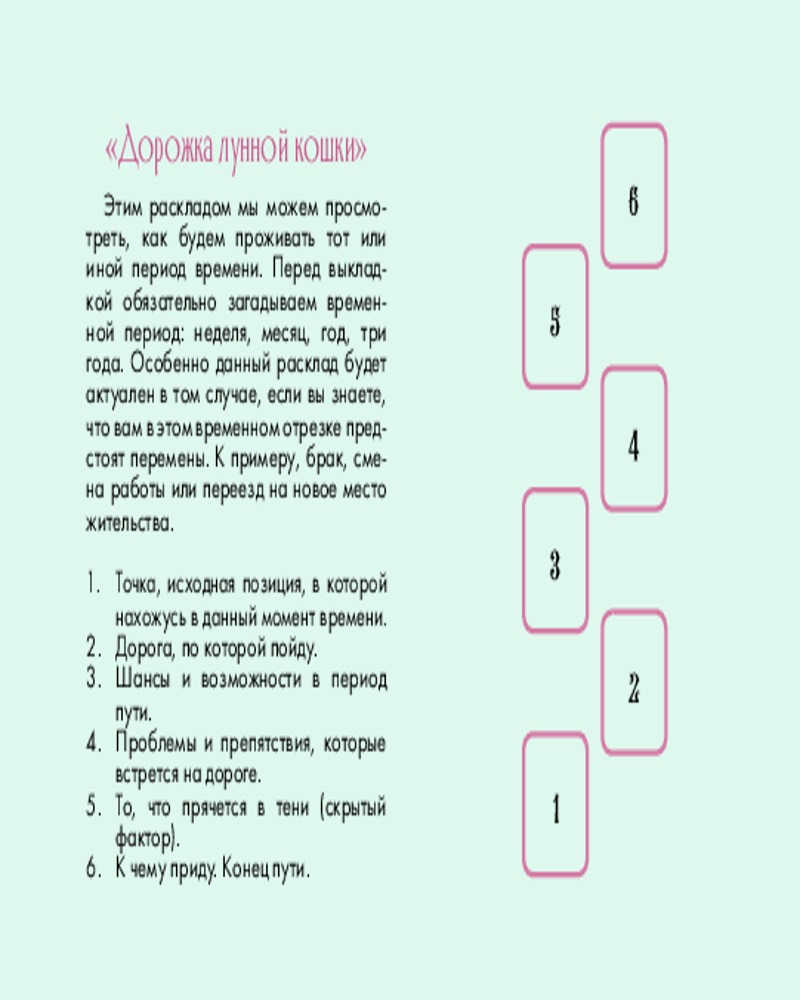 «Дорожка лунной кошки»

Этим раскладом мы можем просмотреть, как будем проживать тот или иной период времени. Перед выкладкой обязательно загадываем временной период: неделя, месяц, год, три года. Особенно данный расклад будет актуален в том случае, если вы знаете, что вам в этом временном отрезке предстоят перемены. К примеру, брак, смена работы или переезд на новое место жительства.

1. Точка, исходная позиция, в которой нахожусь в данный момент времени.
2. Дорога, по которой пойду.
3. Шансы и возможности в период пути.
4. Проблемы и препятствия, которые встрется на дороге.
5. То, что прячется в тени (скрытый фактор).
6. К чему приду. Конец пути.

6

5

4

3

2

1