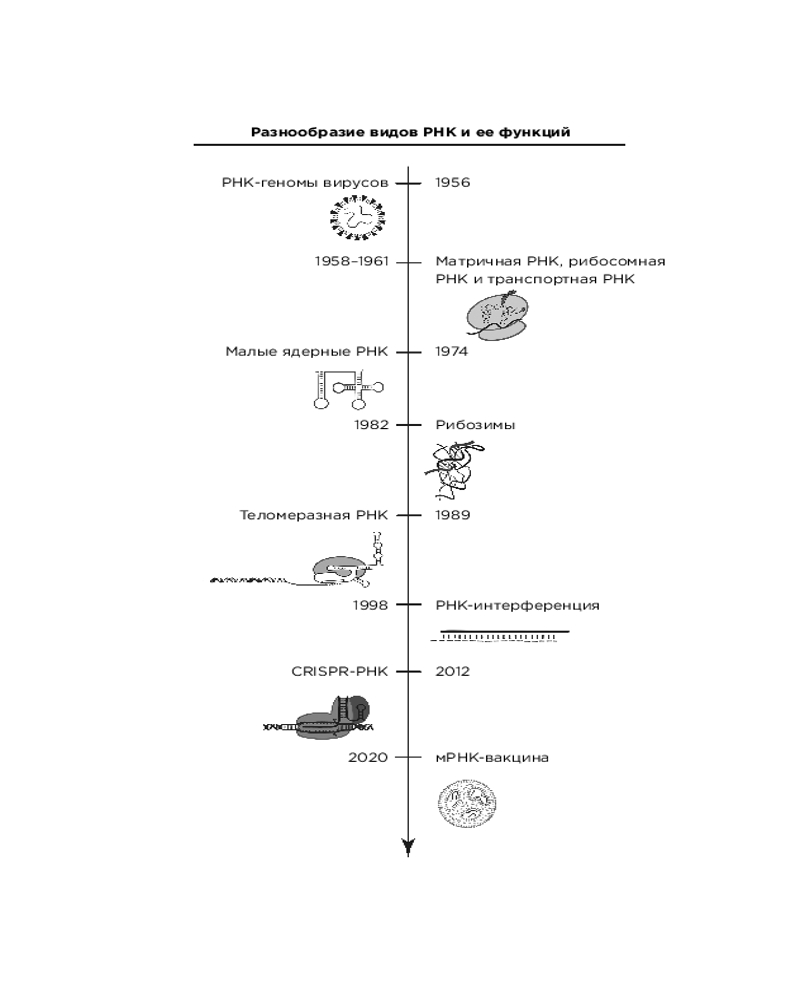 Разнообразие видов РНК и ее функций

РНК-геномы вирусов 1956

1958–1961 Матричная РНК, рибосомная РНК и транспортная РНК

Малые ядерные РНК 1974

1982 Рибозимы

Теломеразная РНК 1989

1998 РНК-интерференция

CRISPR-РНК 2012

2020 мРНК-вакцина