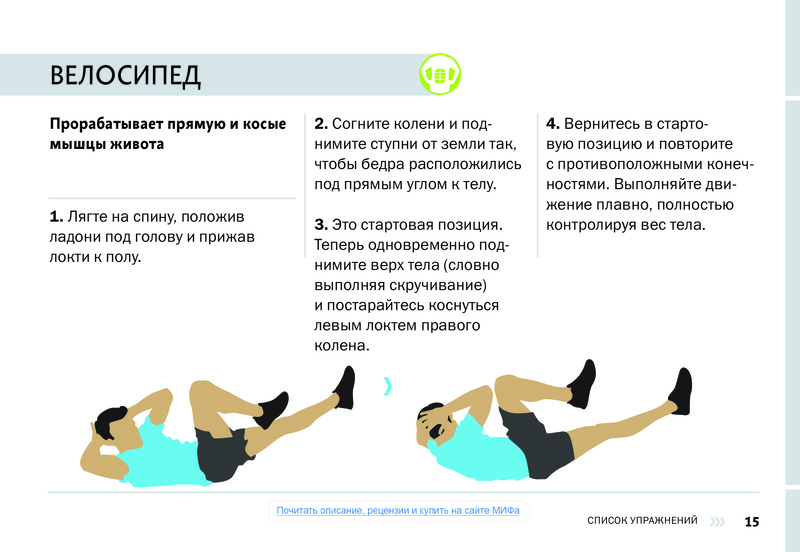 ВЕЛОСИПЕД

Прорабатывает прямую и косые мышцы живота

1. Лягте на спину, положив ладони под голову и прижав локти к полу.

2. Согните колени и поднимите ступни от земли так, чтобы бедра расположились под прямым углом к телу.

3. Это стартовая позиция. Теперь одновременно поднимите верх тела (словно выполняя скручивание) и постарайтесь коснуться левым локтем правого колена.

4. Вернитесь в стартовую позицию и повторите с противоположными конечностями. Выполняйте движение плавно, полностью контролируя вес тела.

Почитать описание, рецензии и купить на сайте МИФа

СПИСОК УПРАЖНЕНИЙ 15