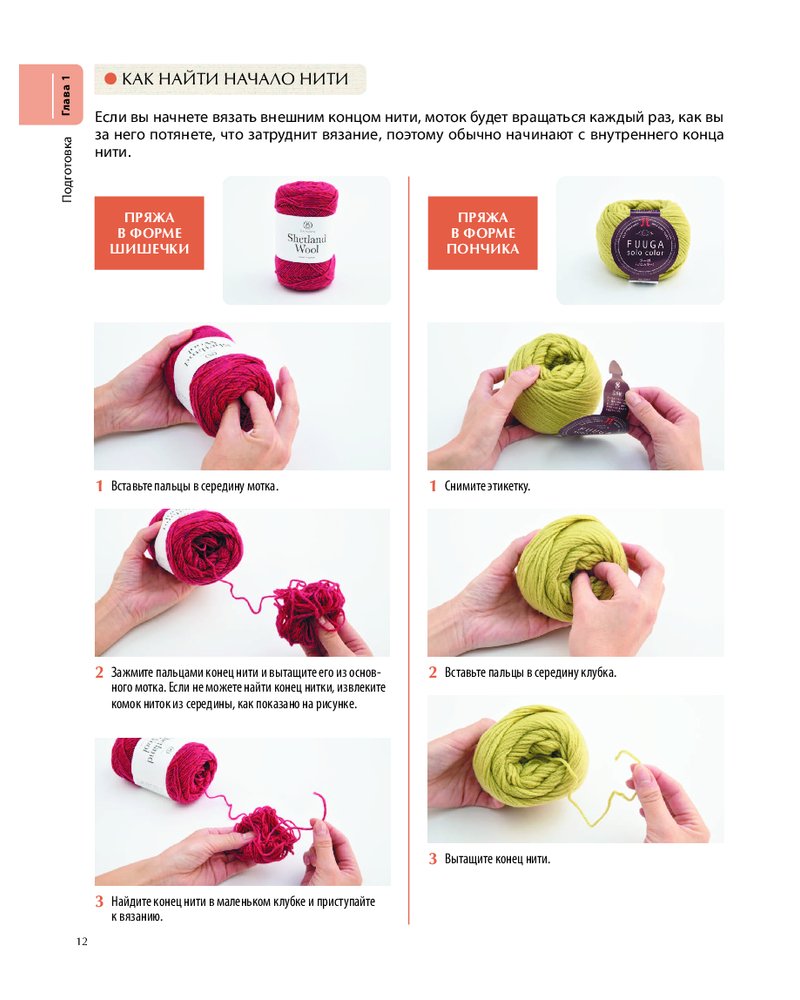 Глава 1

Подготовка

КАК НАЙТИ НАЧАЛО НИТИ

Если вы начнете вязать внешним концом нити, моток будет вращаться каждый раз, как вы за него потянете, что затруднит вязание, поэтому обычно начинают с внутреннего конца нити.

ПРЯЖА В ФОРМЕ ШИШЕЧКИ

Shetland Wool

1 Вставьте пальцы в середину мотка.

2 Зажмите пальцами конец нити и вытащите его из основного мотка. Если не можете найти конец нитки, извлеките комок ниток из середины, как показано на рисунке.

3 Найдите конец нити в маленьком клубке и приступайте к вязанию.

ПРЯЖА В ФОРМЕ ПОНЧИКА

FUUGA solo color

1 Снимите этикетку.

2 Вставьте пальцы в середину клубка.

3 Вытащите конец нити.

12