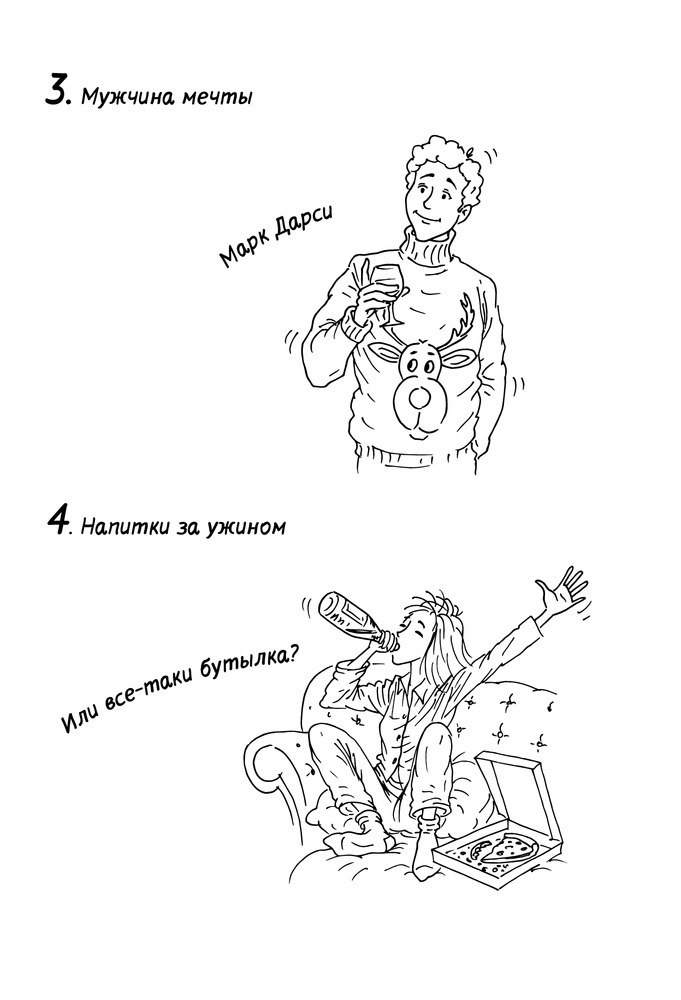 3. Мужчина мечты

Марк Дарси

4. Напитки за ужином

Или все-таки бутылка?